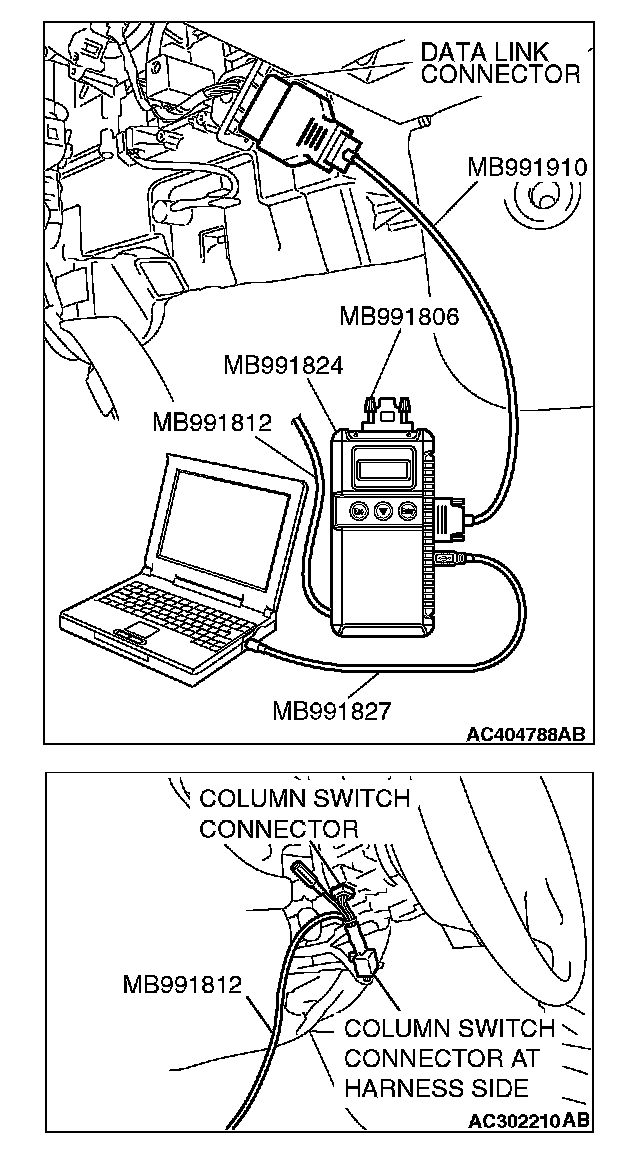 DATA LINK CONNECTOR
MB991910
MB991806
MB991824
MB991812
MB991827
AC404788AB

COLUMN SWITCH CONNECTOR
MB991812
COLUMN SWITCH CONNECTOR AT HARNESS SIDE
AC302210AB