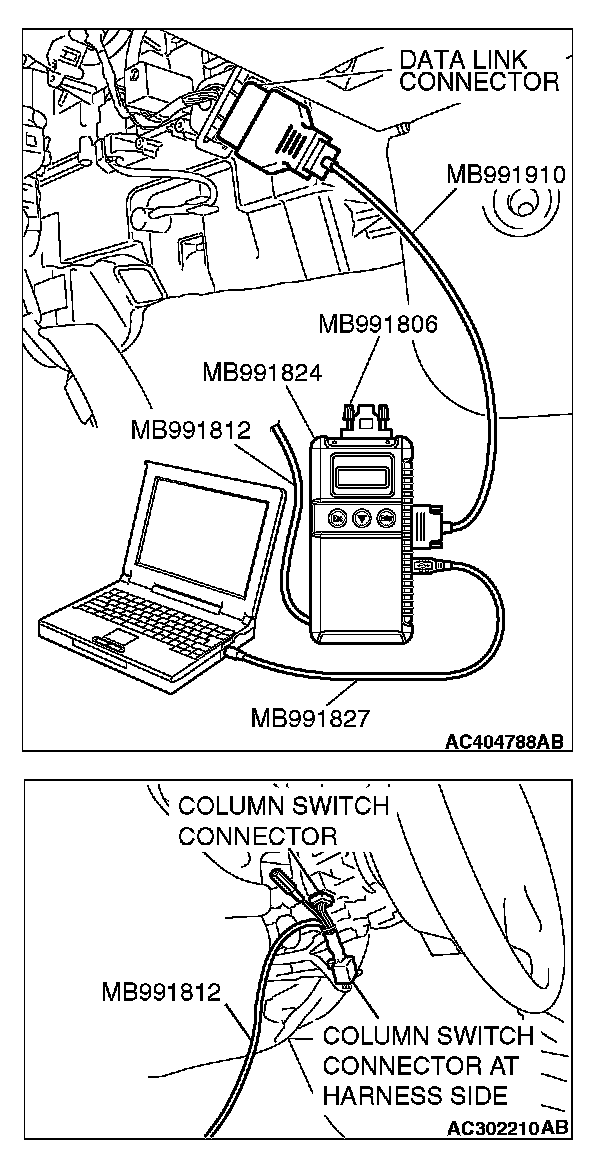 DATA LINK CONNECTOR

MB991910

MB991806

MB991824

MB991812

MB991827

AC404788AB

COLUMN SWITCH CONNECTOR

MB991812

COLUMN SWITCH CONNECTOR AT HARNESS SIDE

AC302210AB