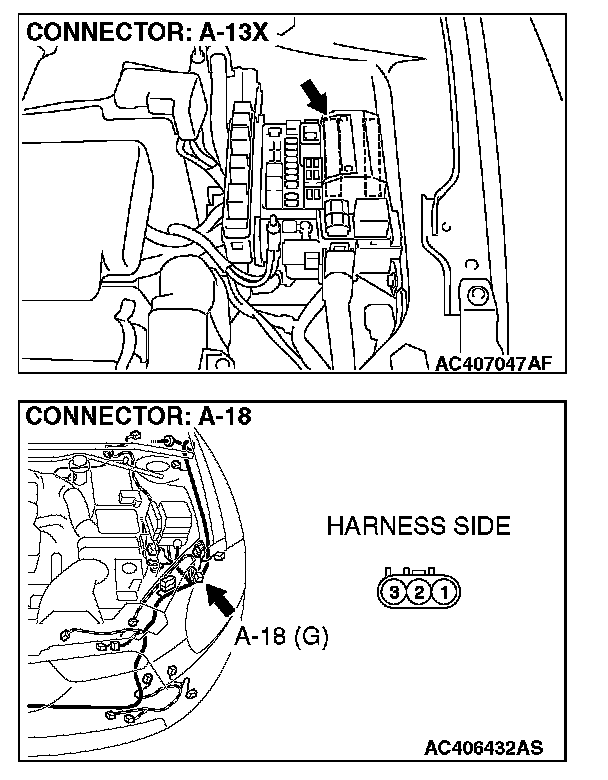 CONNECTOR: A-13X

AC407047AF

CONNECTOR: A-18

HARNESS SIDE

3 2 1

A-18 (G)

AC406432AS