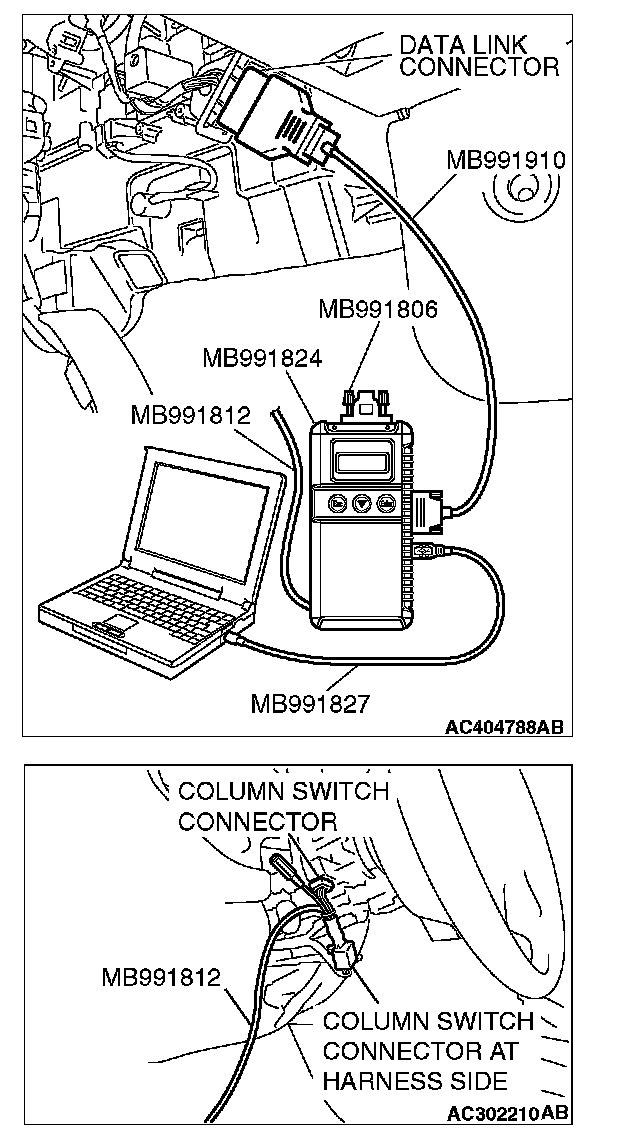 DATA LINK CONNECTOR

MB991910

MB991806

MB991824

MB991812

MB991827

AC404788AB

COLUMN SWITCH CONNECTOR

MB991812

COLUMN SWITCH CONNECTOR AT HARNESS SIDE

AC302210AB