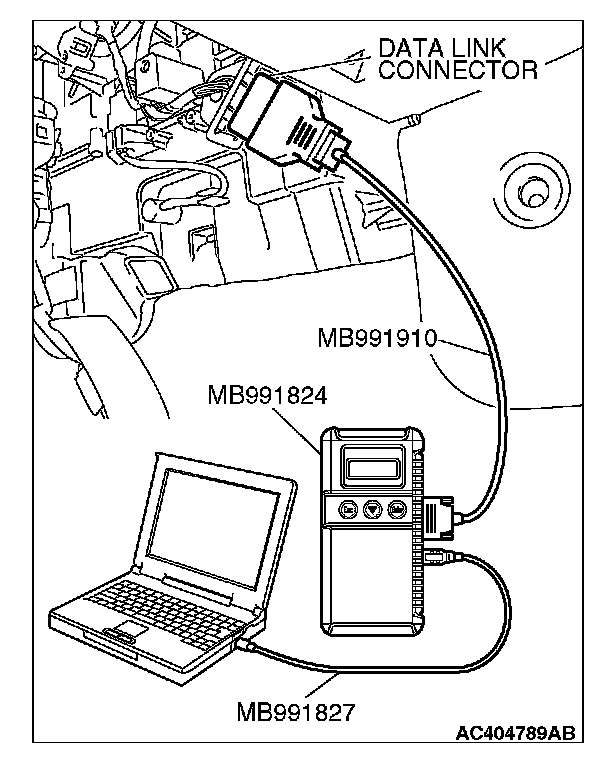 DATA LINK CONNECTOR

MB991910

MB991824

MB991827

AC404789AB