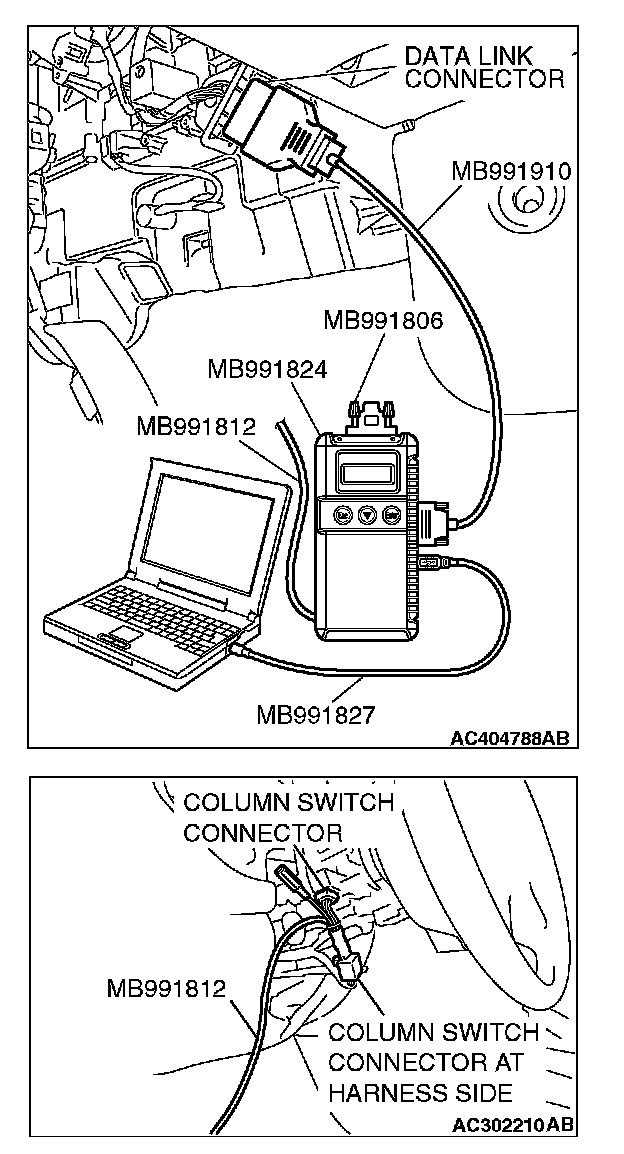 DATA LINK CONNECTOR

MB991910

MB991806

MB991824

MB991812

MB991827

AC404788AB

COLUMN SWITCH CONNECTOR

MB991812

COLUMN SWITCH CONNECTOR AT HARNESS SIDE

AC302210AB