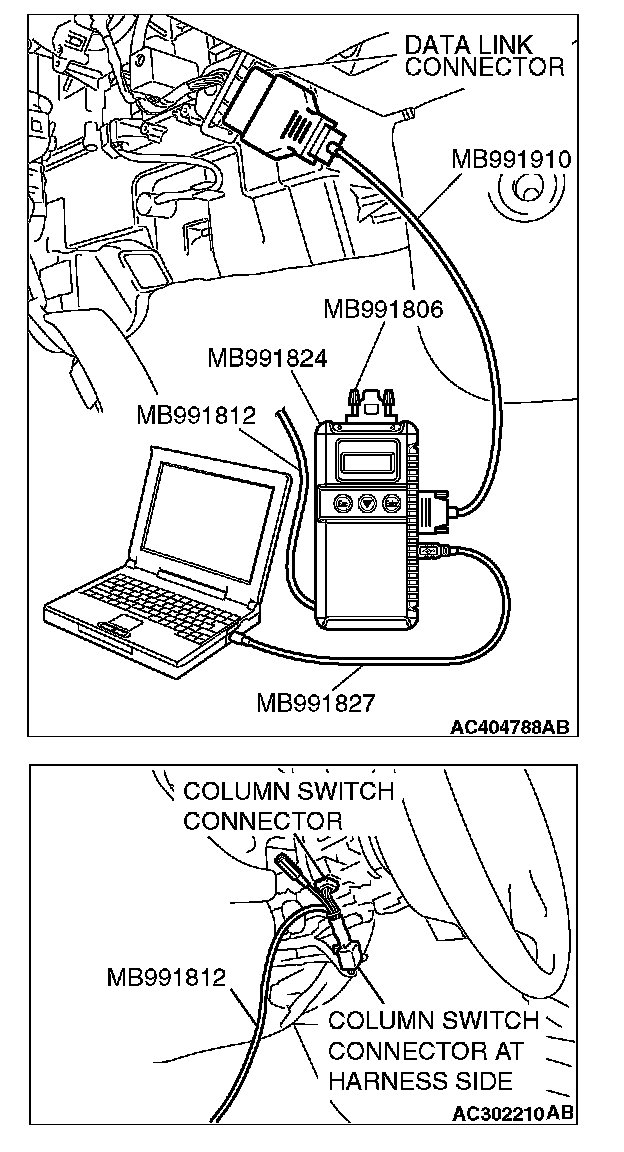 DATA LINK CONNECTOR

MB991910

MB991806

MB991824

MB991812

MB991827

AC404788AB

COLUMN SWITCH CONNECTOR

MB991812

COLUMN SWITCH CONNECTOR AT HARNESS SIDE

AC302210AB