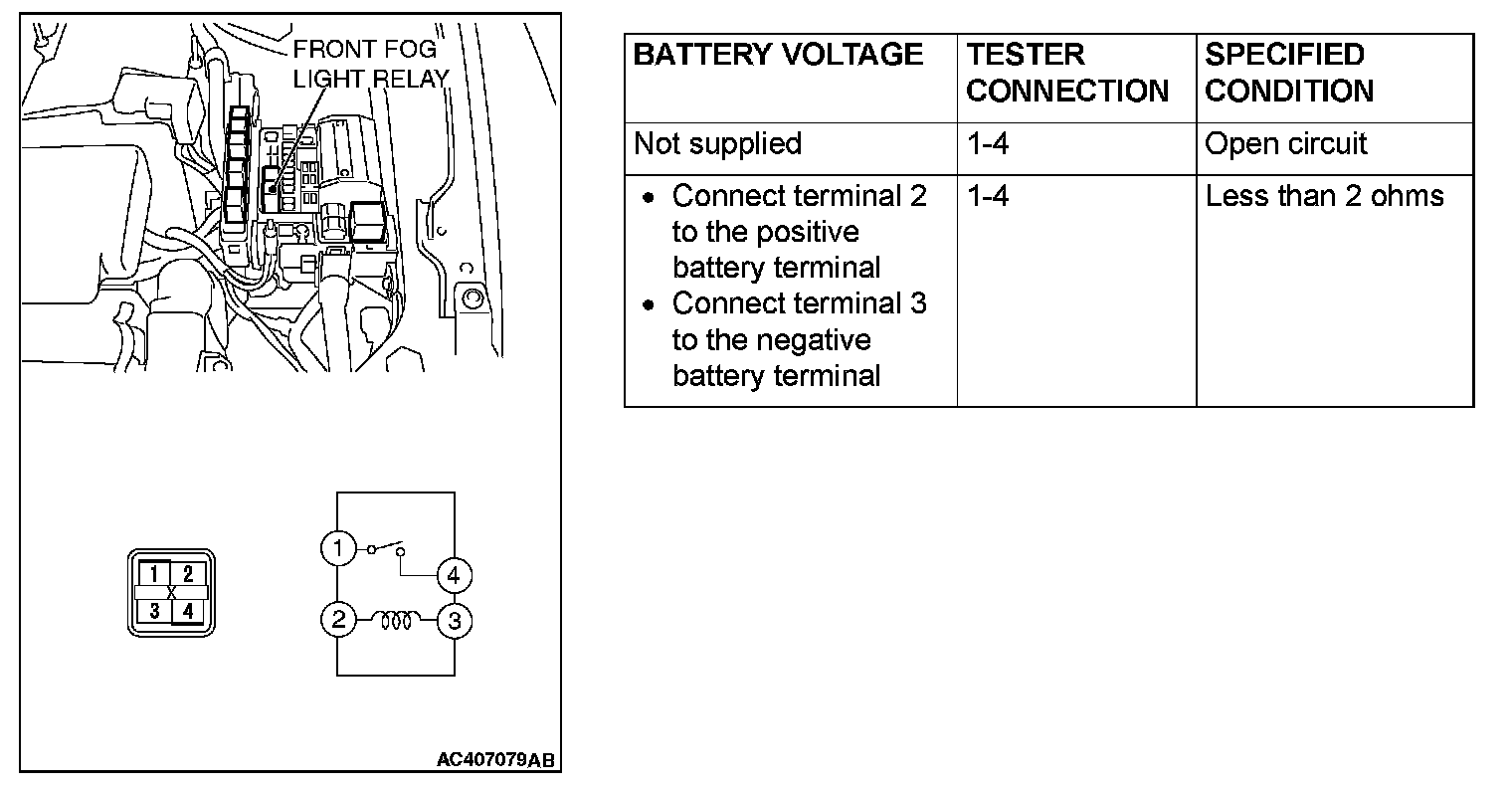 FRONT FOG LIGHT RELAY

1 2
3 4

1
4
2
3

AC407079AB

| BATTERY VOLTAGE | TESTER CONNECTION | SPECIFIED CONDITION |
|---|---|---|
| Not supplied | 1-4 | Open circuit |
| • Connect terminal 2 to the positive battery terminal • Connect terminal 3 to the negative battery terminal | 1-4 | Less than 2 ohms |