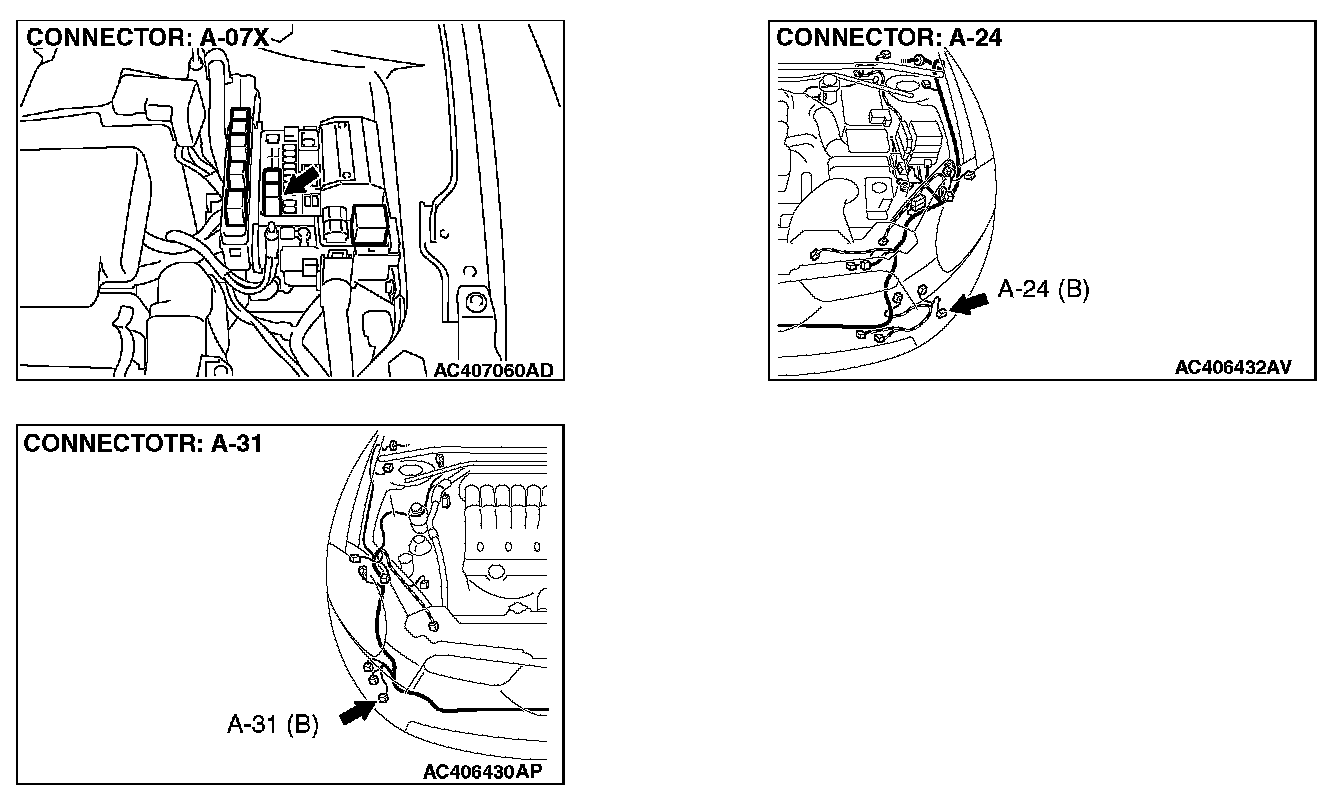 CONNECTOR: A-07X

AC407060AD

CONNECTOR: A-24

A-24 (B)

AC406432AV

CONNECTOTR: A-31

A-31 (B)

AC406430AP