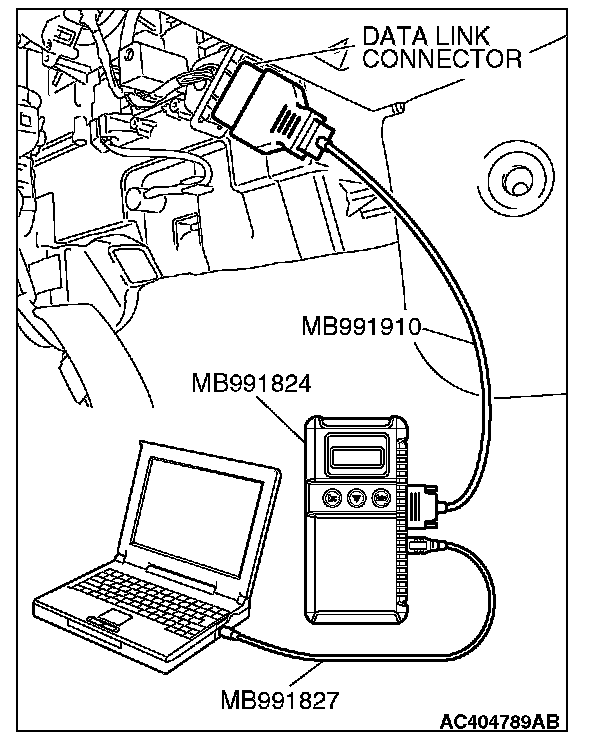 DATA LINK CONNECTOR

MB991910

MB991824

MB991827

AC404789AB