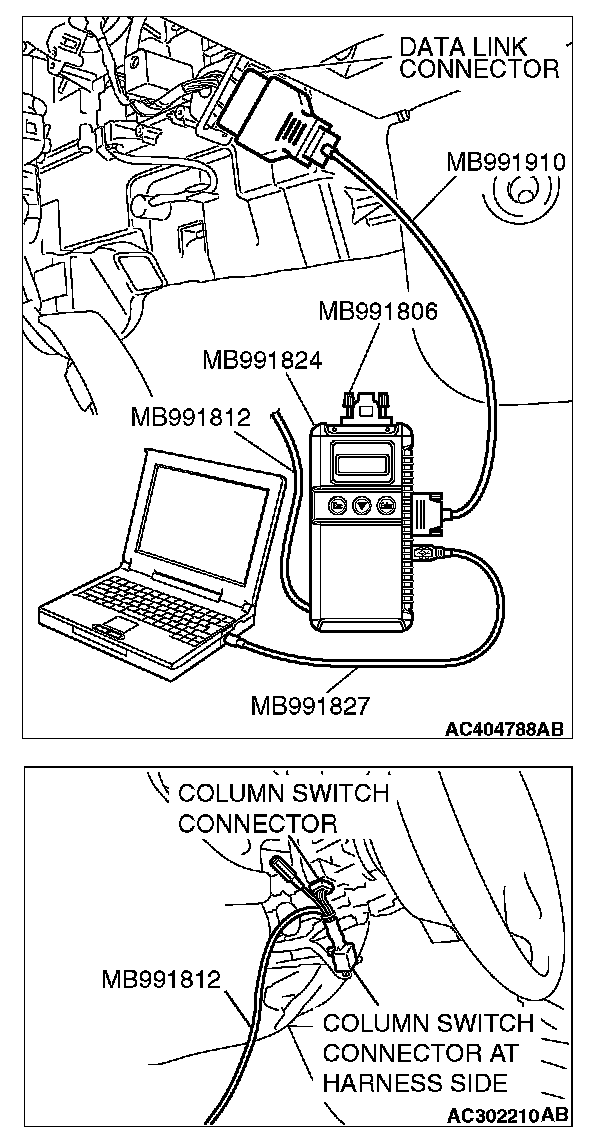 DATA LINK CONNECTOR

MB991910

MB991806

MB991824

MB991812

MB991827

AC404788AB

COLUMN SWITCH CONNECTOR

MB991812

COLUMN SWITCH CONNECTOR AT HARNESS SIDE

AC302210AB