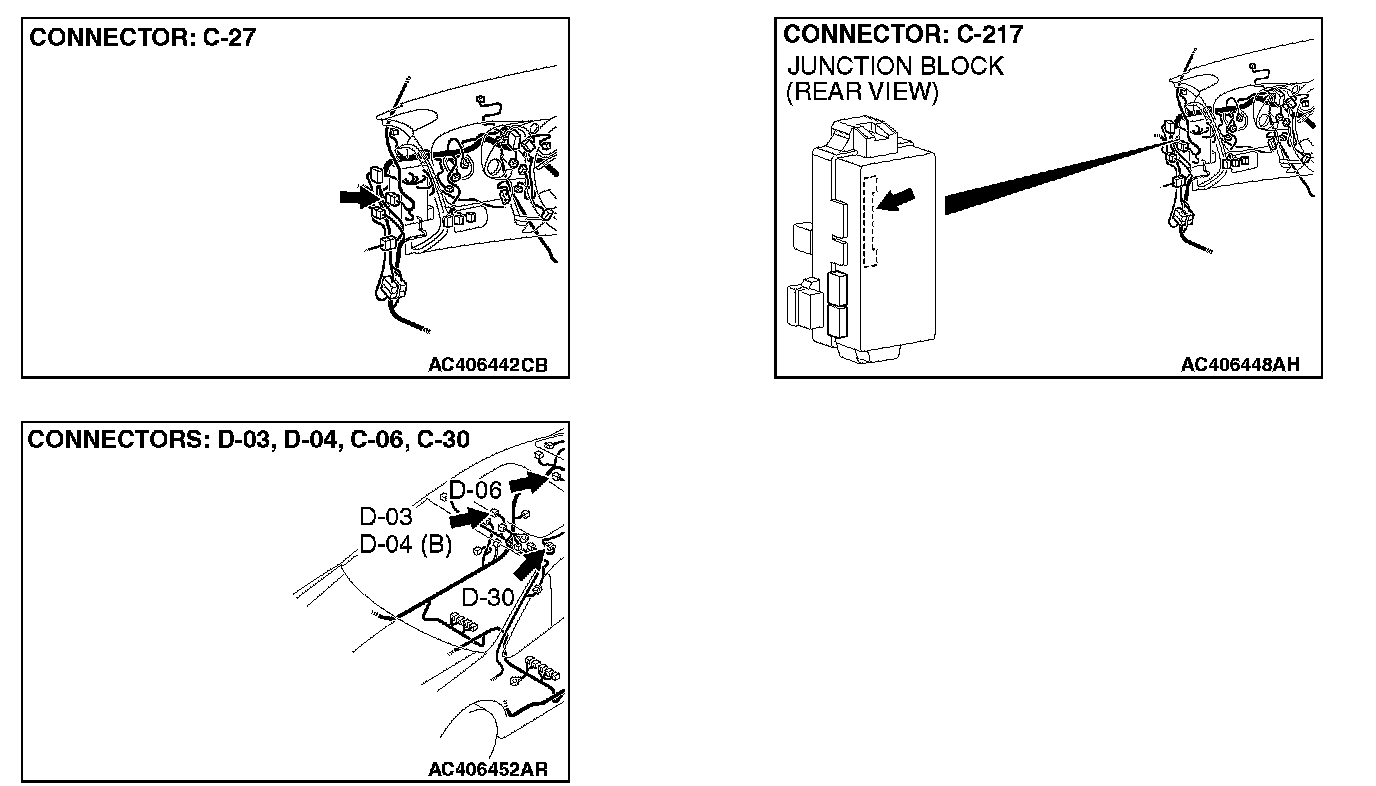 CONNECTOR: C-27

AC406442CB

CONNECTOR: C-217
JUNCTION BLOCK (REAR VIEW)

AC406448AH

CONNECTORS: D-03, D-04, C-06, C-30

D-06
D-03
D-04 (B)
D-30

AC406452AR