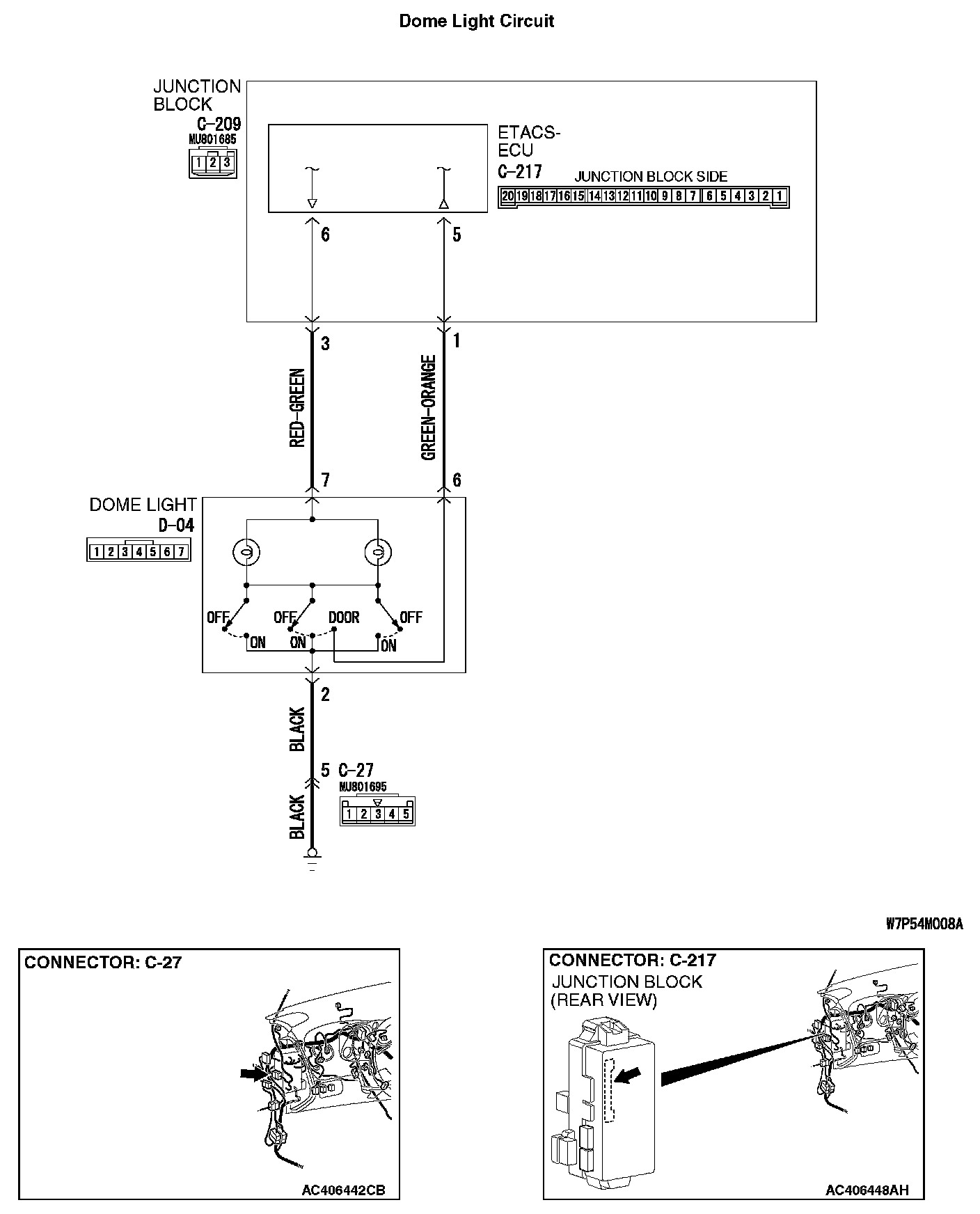 Dome Light Circuit

JUNCTION BLOCK
C-209
MU801685
1 2 3

ETACS-ECU
C-217
JUNCTION BLOCK SIDE
20 19 18 17 16 15 14 13 12 11 10 9 8 7 6 5 4 3 2 1

6
5
3
1
RED-GREEN
GREEN-ORANGE
7
6

DOME LIGHT
D-04
1 2 3 4 5 6 7

OFF
OFF
DOOR
OFF
ON
ON
ON

2
BLACK
5 C-27
MU801695
1 2 3 4 5
BLACK

W7P54M008A

CONNECTOR: C-27
AC406442CB

CONNECTOR: C-217
JUNCTION BLOCK
(REAR VIEW)
AC406448AH