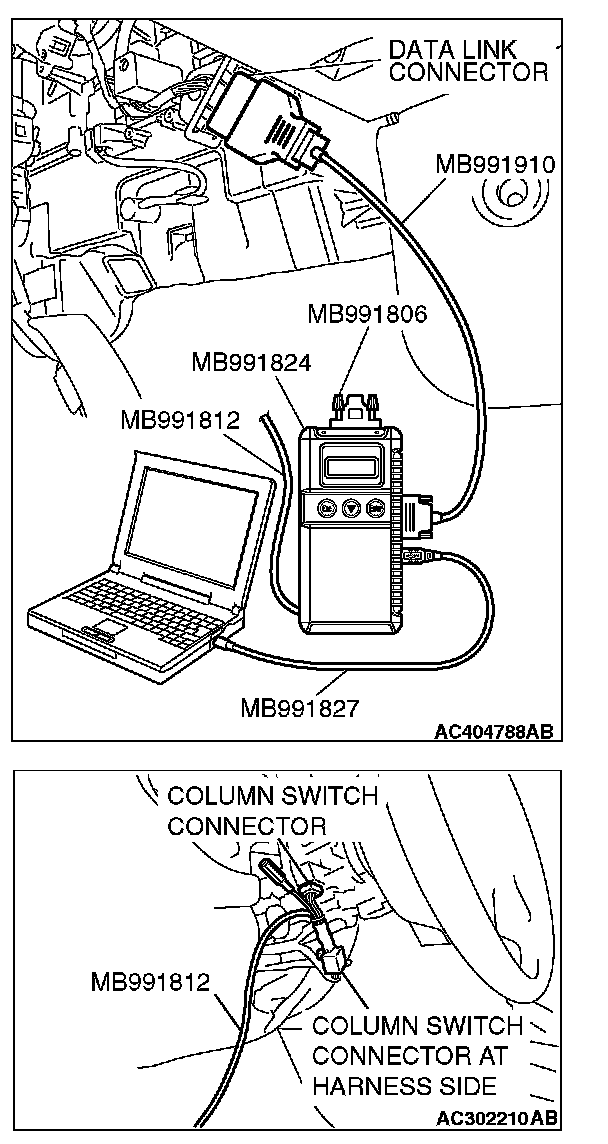 DATA LINK CONNECTOR

MB991910

MB991806

MB991824

MB991812

MB991827

AC404788AB

COLUMN SWITCH CONNECTOR

MB991812

COLUMN SWITCH CONNECTOR AT HARNESS SIDE

AC302210AB