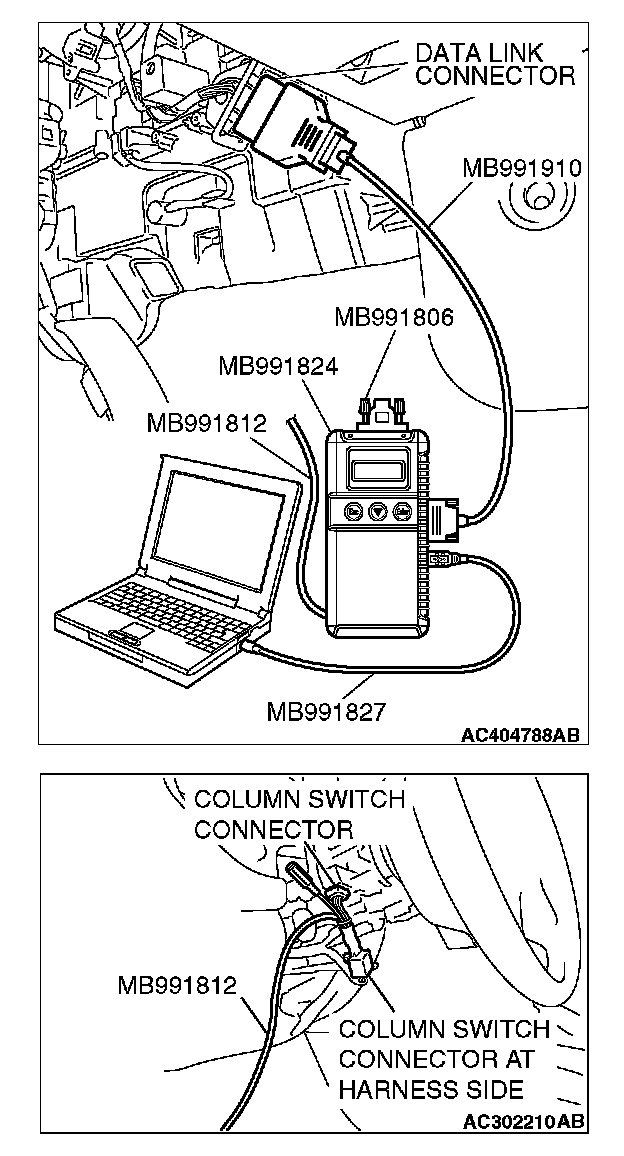 DATA LINK CONNECTOR

MB991910

MB991806

MB991824

MB991812

MB991827

AC404788AB

COLUMN SWITCH CONNECTOR

MB991812

COLUMN SWITCH CONNECTOR AT HARNESS SIDE

AC302210AB