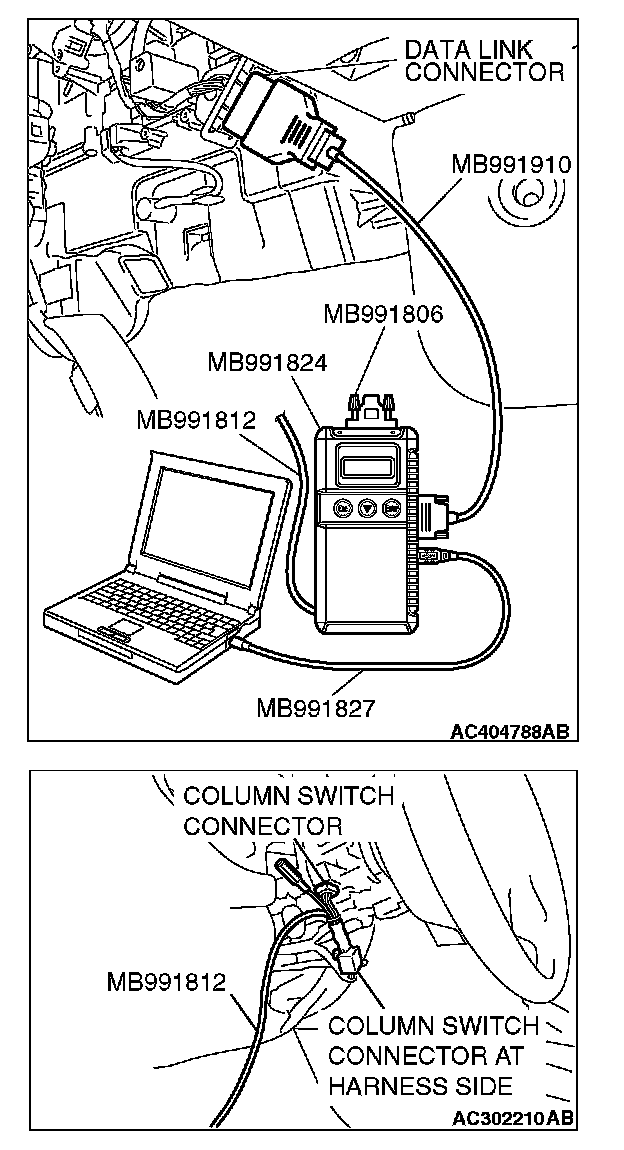 DATA LINK CONNECTOR

MB991910

MB991806

MB991824

MB991812

MB991827

AC404788AB

COLUMN SWITCH CONNECTOR

MB991812

COLUMN SWITCH CONNECTOR AT HARNESS SIDE

AC302210AB