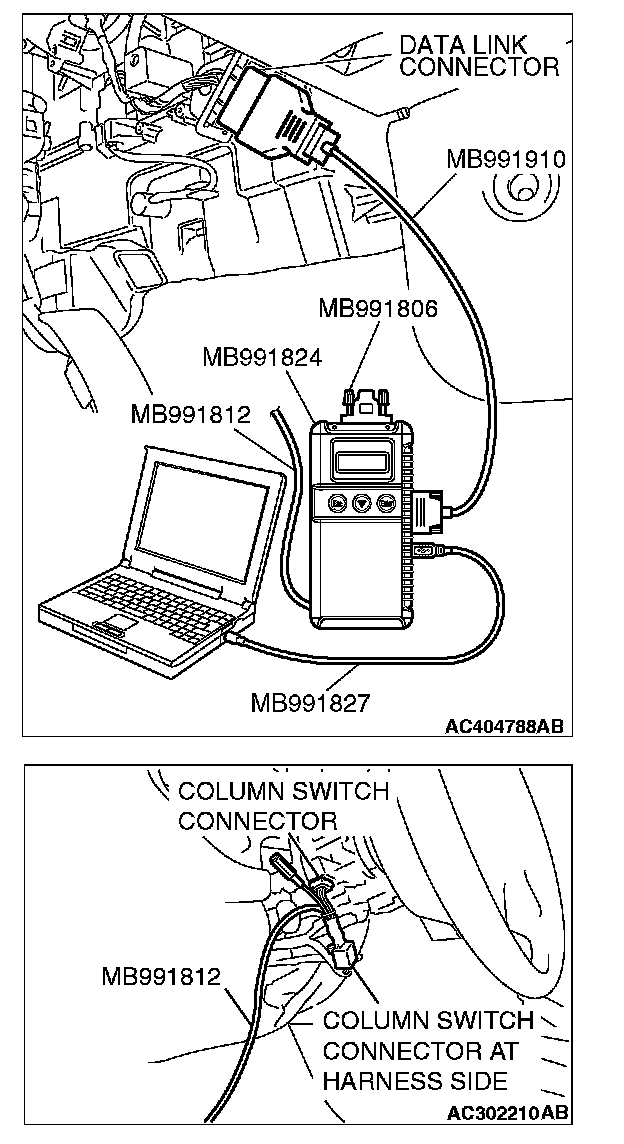 DATA LINK CONNECTOR

MB991910

MB991806

MB991824

MB991812

MB991827

AC404788AB

COLUMN SWITCH CONNECTOR

MB991812

COLUMN SWITCH CONNECTOR AT HARNESS SIDE

AC302210AB