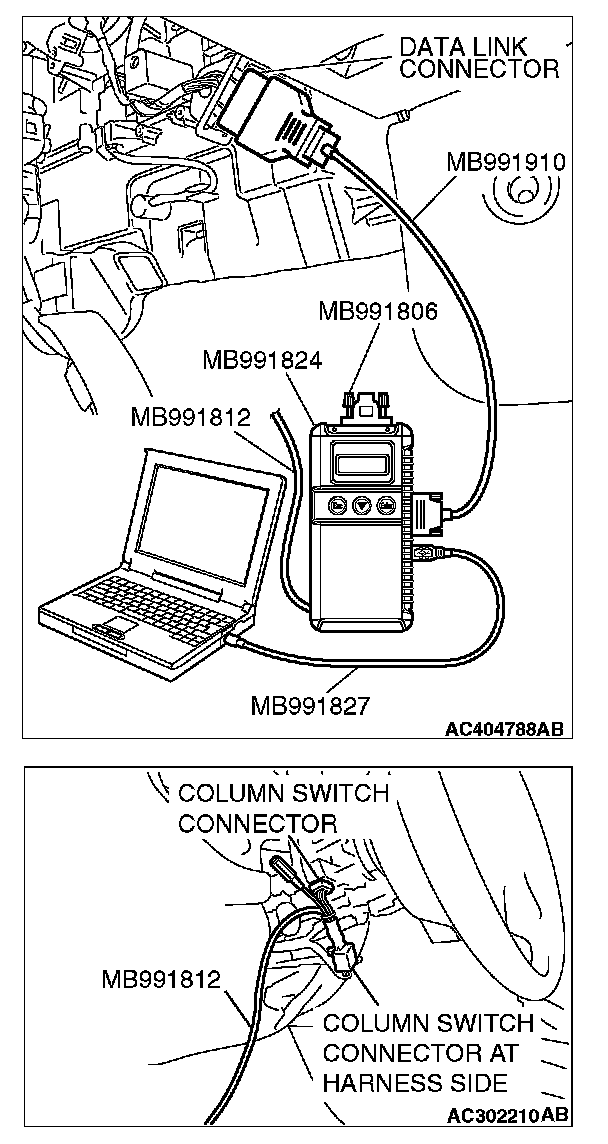 DATA LINK CONNECTOR

MB991910

MB991806

MB991824

MB991812

MB991827

AC404788AB

COLUMN SWITCH CONNECTOR

MB991812

COLUMN SWITCH CONNECTOR AT HARNESS SIDE

AC302210AB