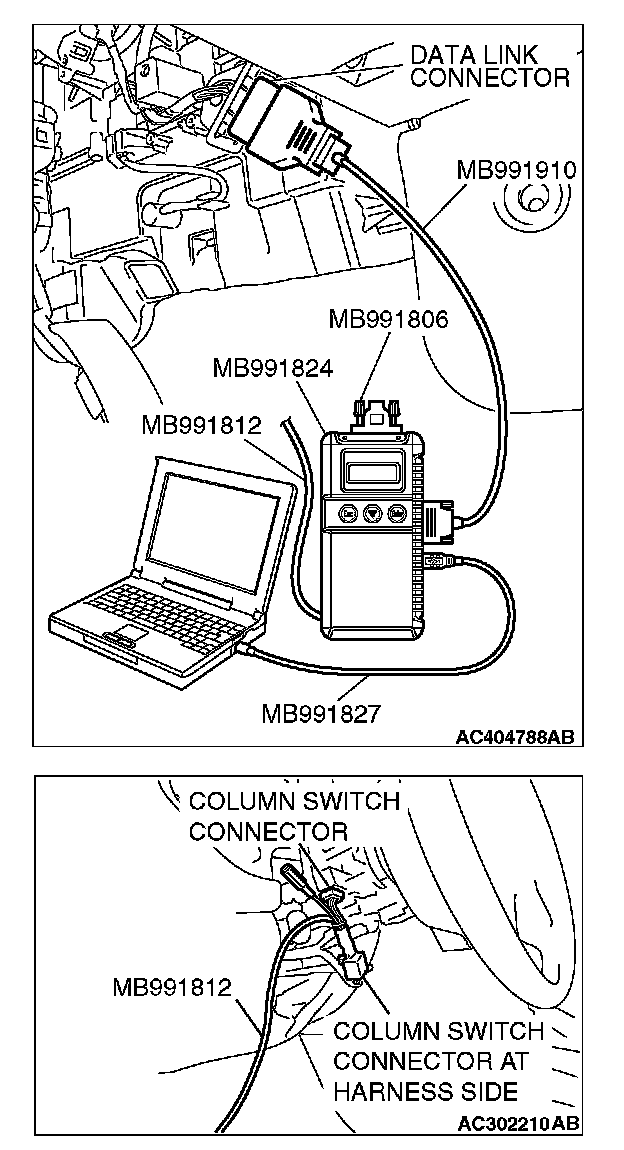 DATA LINK CONNECTOR
MB991910
MB991806
MB991824
MB991812
MB991827
AC404788AB

COLUMN SWITCH CONNECTOR
MB991812
COLUMN SWITCH CONNECTOR AT HARNESS SIDE
AC302210AB