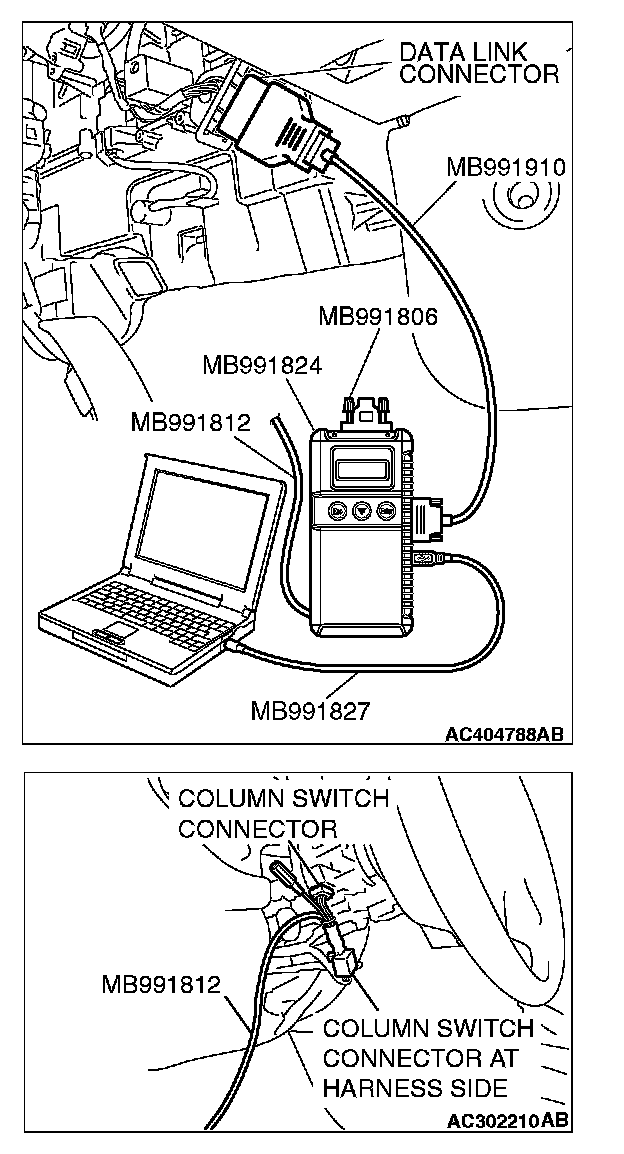 DATA LINK CONNECTOR

MB991910

MB991806

MB991824

MB991812

MB991827

AC404788AB

COLUMN SWITCH CONNECTOR

MB991812

COLUMN SWITCH CONNECTOR AT HARNESS SIDE

AC302210AB