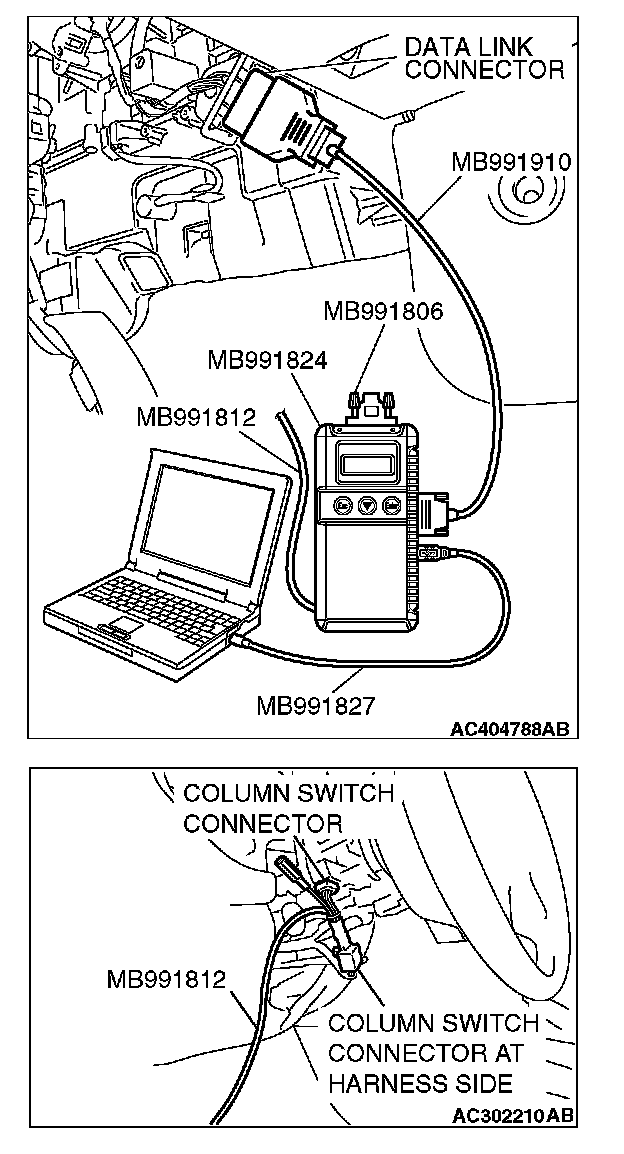 DATA LINK CONNECTOR
MB991910
MB991806
MB991824
MB991812
MB991827
AC404788AB

COLUMN SWITCH CONNECTOR
MB991812
COLUMN SWITCH CONNECTOR AT HARNESS SIDE
AC302210AB