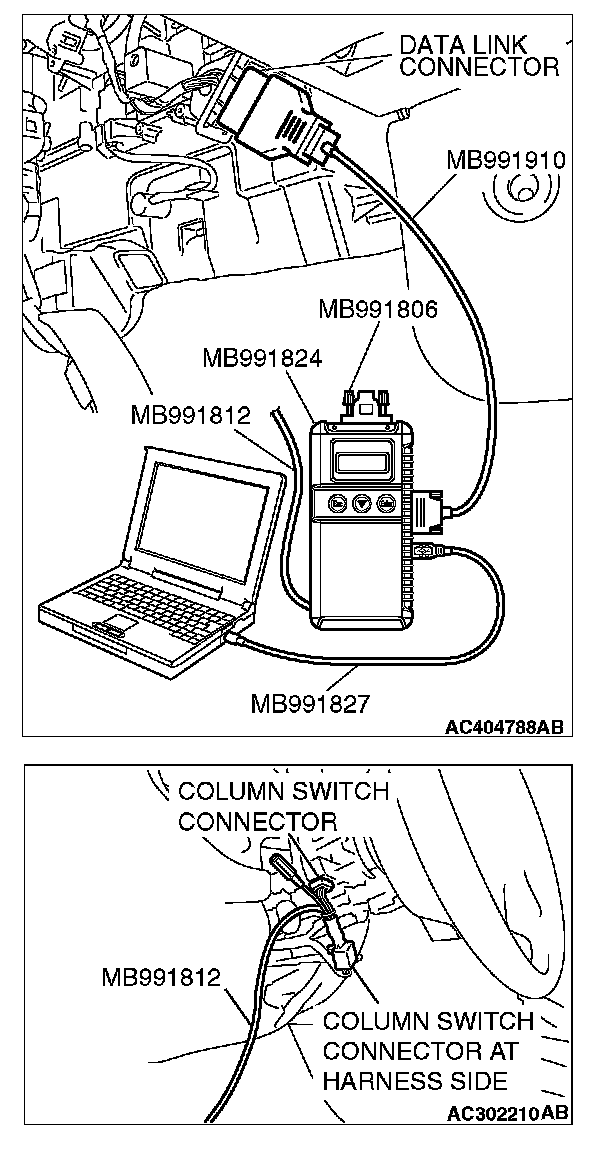 DATA LINK CONNECTOR

MB991910

MB991806

MB991824

MB991812

MB991827

AC404788AB

COLUMN SWITCH CONNECTOR

MB991812

COLUMN SWITCH CONNECTOR AT HARNESS SIDE

AC302210AB