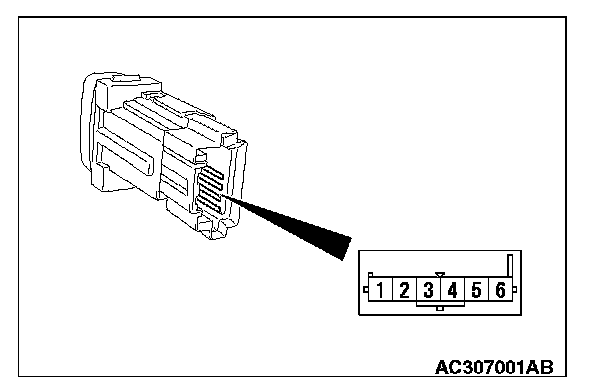 1 2 3 4 5 6

AC307001AB