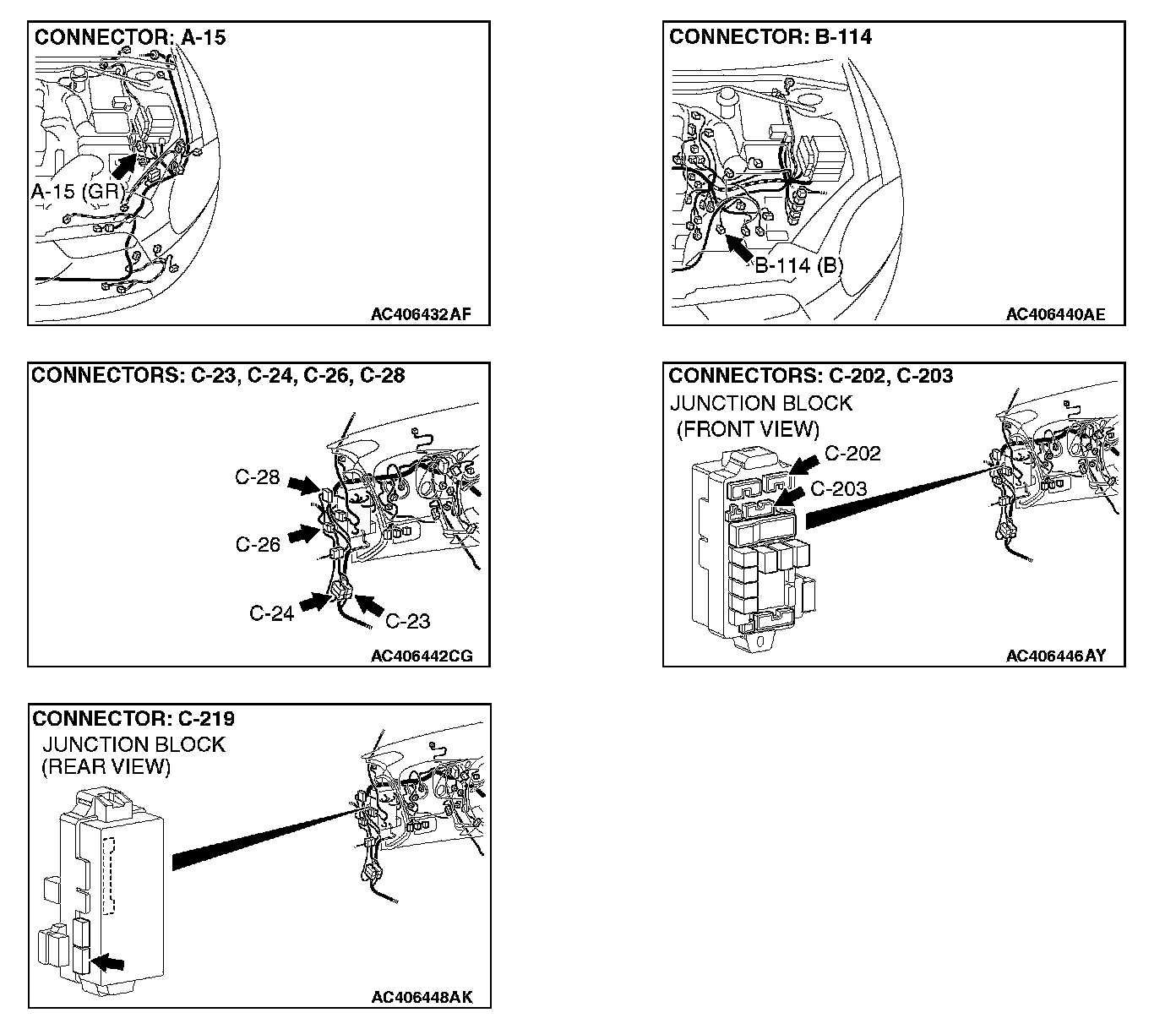 CONNECTOR: A-15

A-15 (GR)

AC406432AF

CONNECTOR: B-114

B-114 (B)

AC406440AE

CONNECTORS: C-23, C-24, C-26, C-28

C-28

C-26

C-24

C-23

AC406442CG

CONNECTORS: C-202, C-203

JUNCTION BLOCK (FRONT VIEW)

C-202

C-203

AC406446AY

CONNECTOR: C-219

JUNCTION BLOCK (REAR VIEW)

AC406448AK