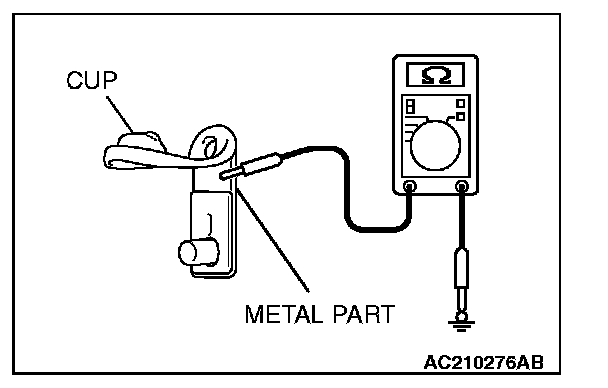 CUP

$\Omega$

METAL PART

AC210276AB