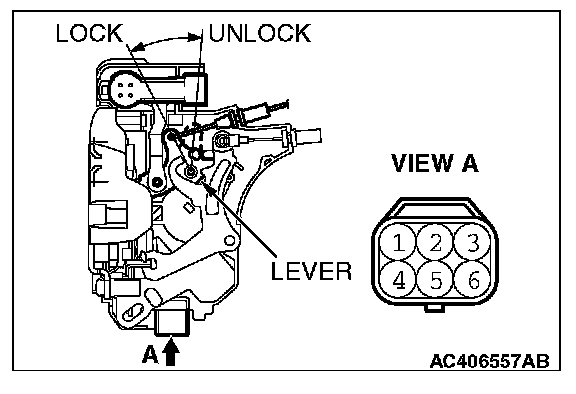 LOCK
UNLOCK
VIEW A
1 2 3
4 5 6
LEVER
A
AC406557AB