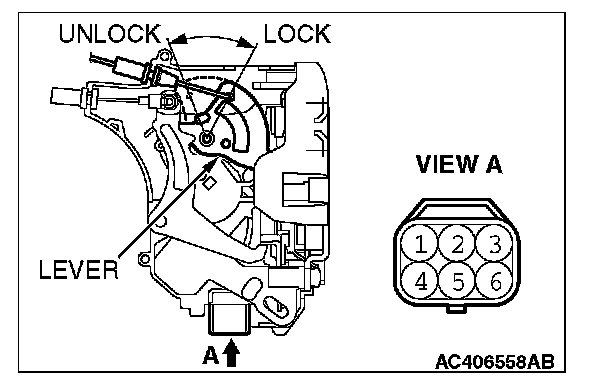 UNLOCK
LOCK
LEVER
A
VIEW A
1
2
3
4
5
6
AC406558AB