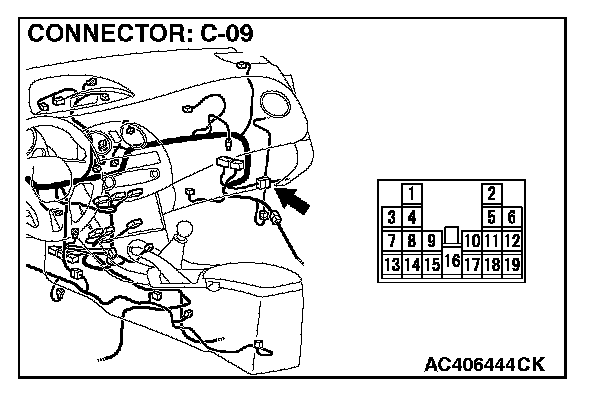 CONNECTOR: C-09

1
2
3
4
5
6
7
8
9
10
11
12
13
14
15
16
17
18
19

AC406444CK