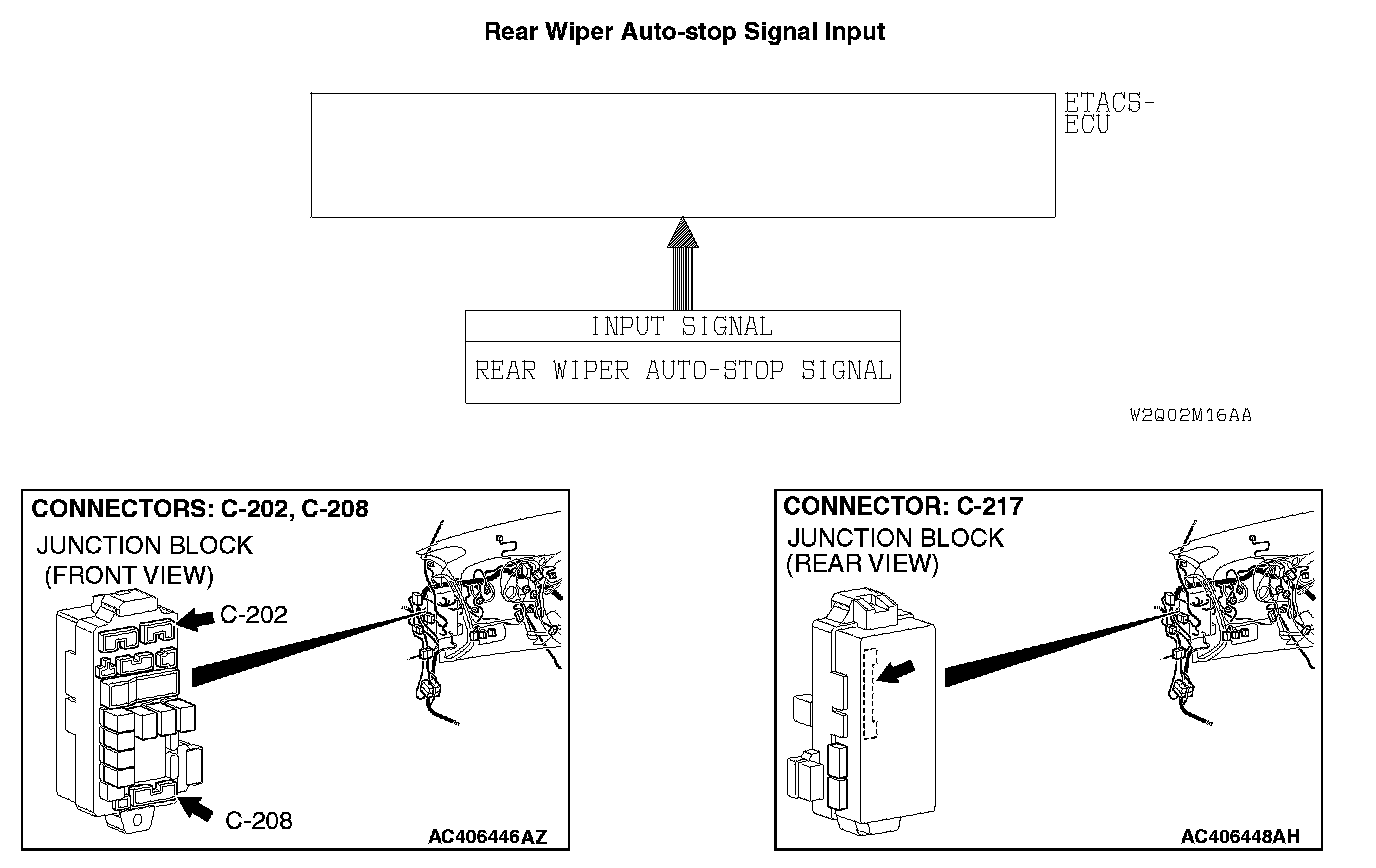 Rear Wiper Auto-stop Signal Input

ETACS-ECU

INPUT SIGNAL

REAR WIPER AUTO-STOP SIGNAL

W2Q02M16AA

CONNECTORS: C-202, C-208

JUNCTION BLOCK (FRONT VIEW)

C-202

C-208

AC406446AZ

CONNECTOR: C-217

JUNCTION BLOCK (REAR VIEW)

AC406448AH