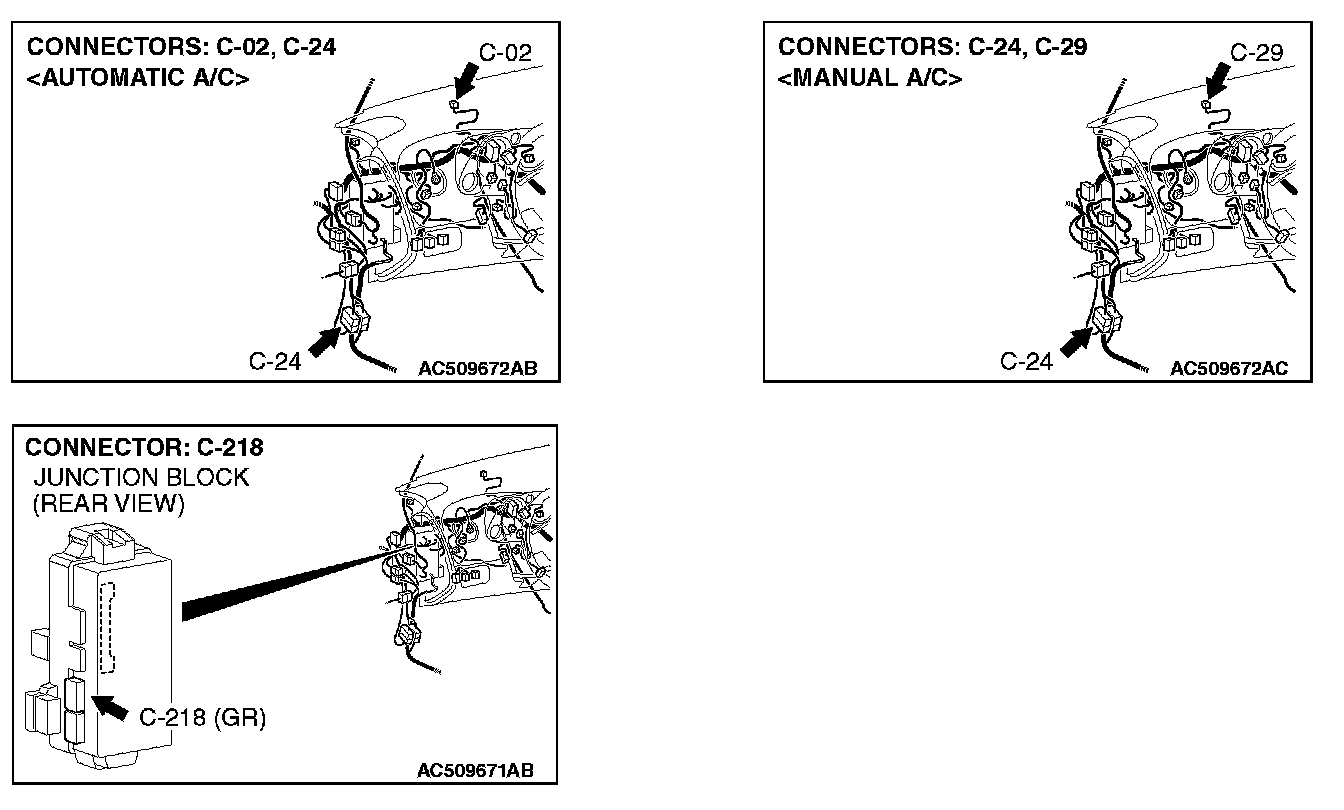 CONNECTORS: C-02, C-24
<AUTOMATIC A/C>

C-02

C-24

AC509672AB

CONNECTORS: C-24, C-29
<MANUAL A/C>

C-29

C-24

AC509672AC

CONNECTOR: C-218
JUNCTION BLOCK
(REAR VIEW)

C-218 (GR)

AC509671AB