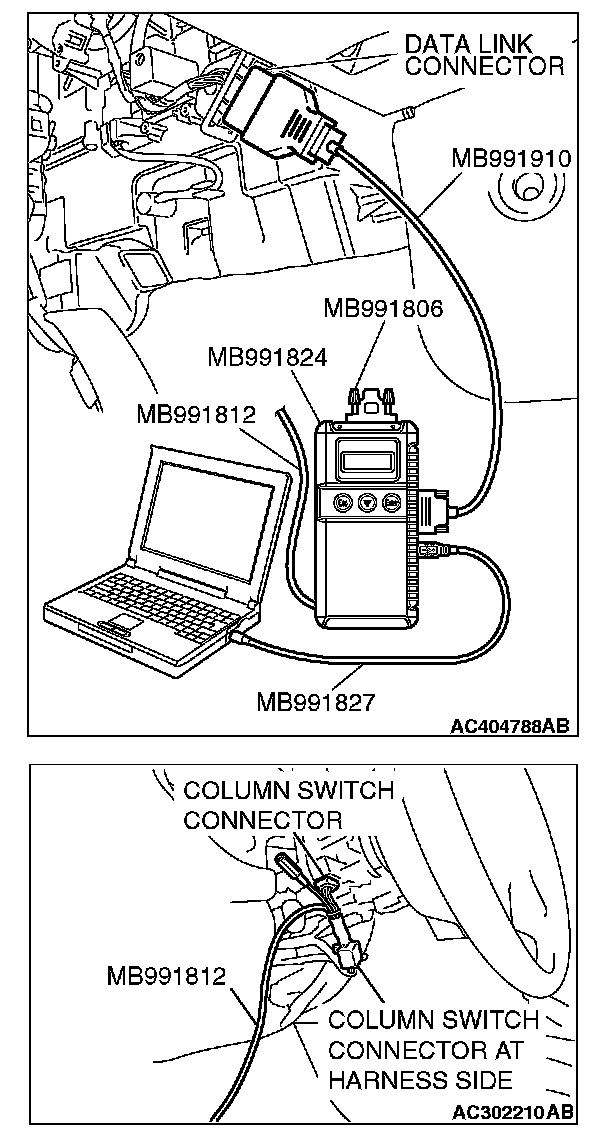 DATA LINK CONNECTOR

MB991910

MB991806

MB991824

MB991812

MB991827

AC404788AB

COLUMN SWITCH CONNECTOR

MB991812

COLUMN SWITCH CONNECTOR AT HARNESS SIDE

AC302210AB