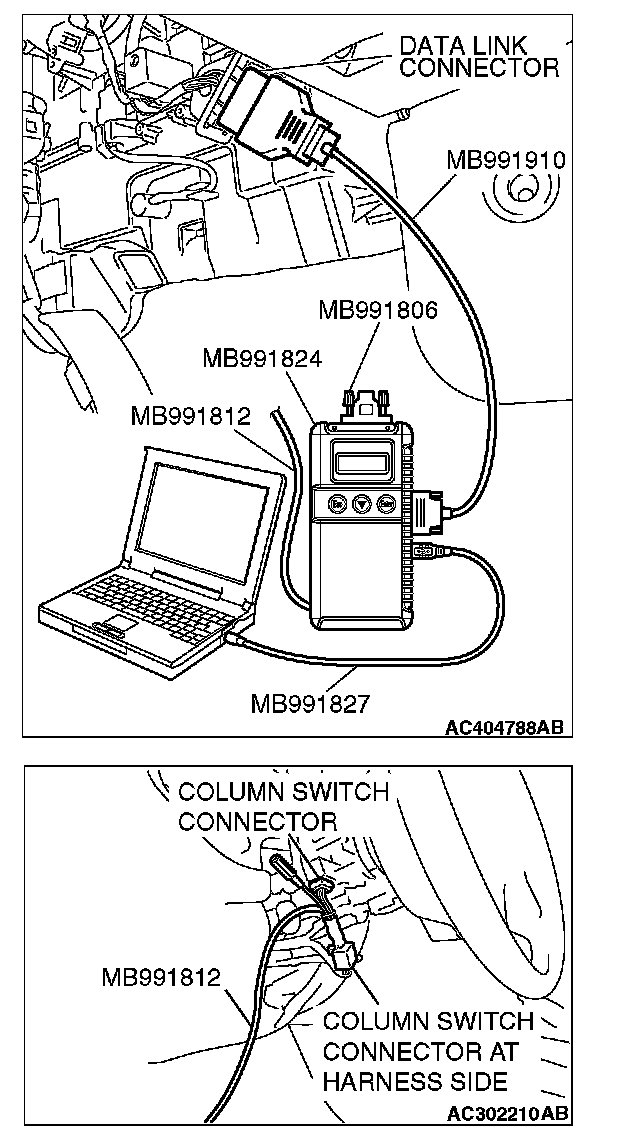 DATA LINK CONNECTOR

MB991910

MB991806

MB991824

MB991812

MB991827

AC404788AB

COLUMN SWITCH CONNECTOR

MB991812

COLUMN SWITCH CONNECTOR AT HARNESS SIDE

AC302210AB