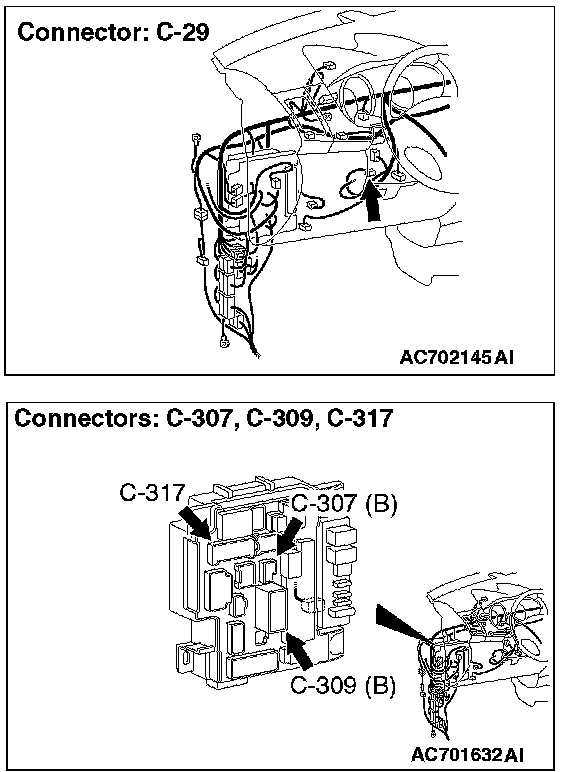 Connector: C-29

AC702145AI

Connectors: C-307, C-309, C-317

C-317

C-307 (B)

C-309 (B)

AC701632AI