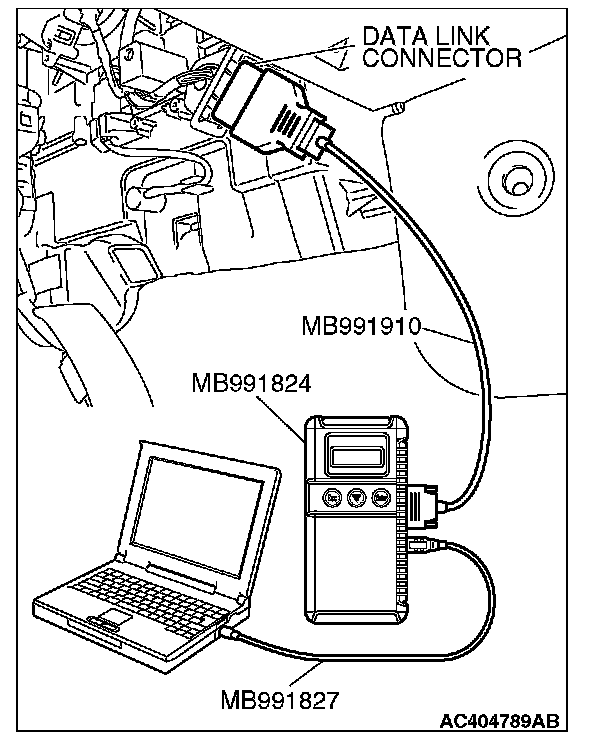 DATA LINK CONNECTOR

MB991910

MB991824

MB991827

AC404789AB