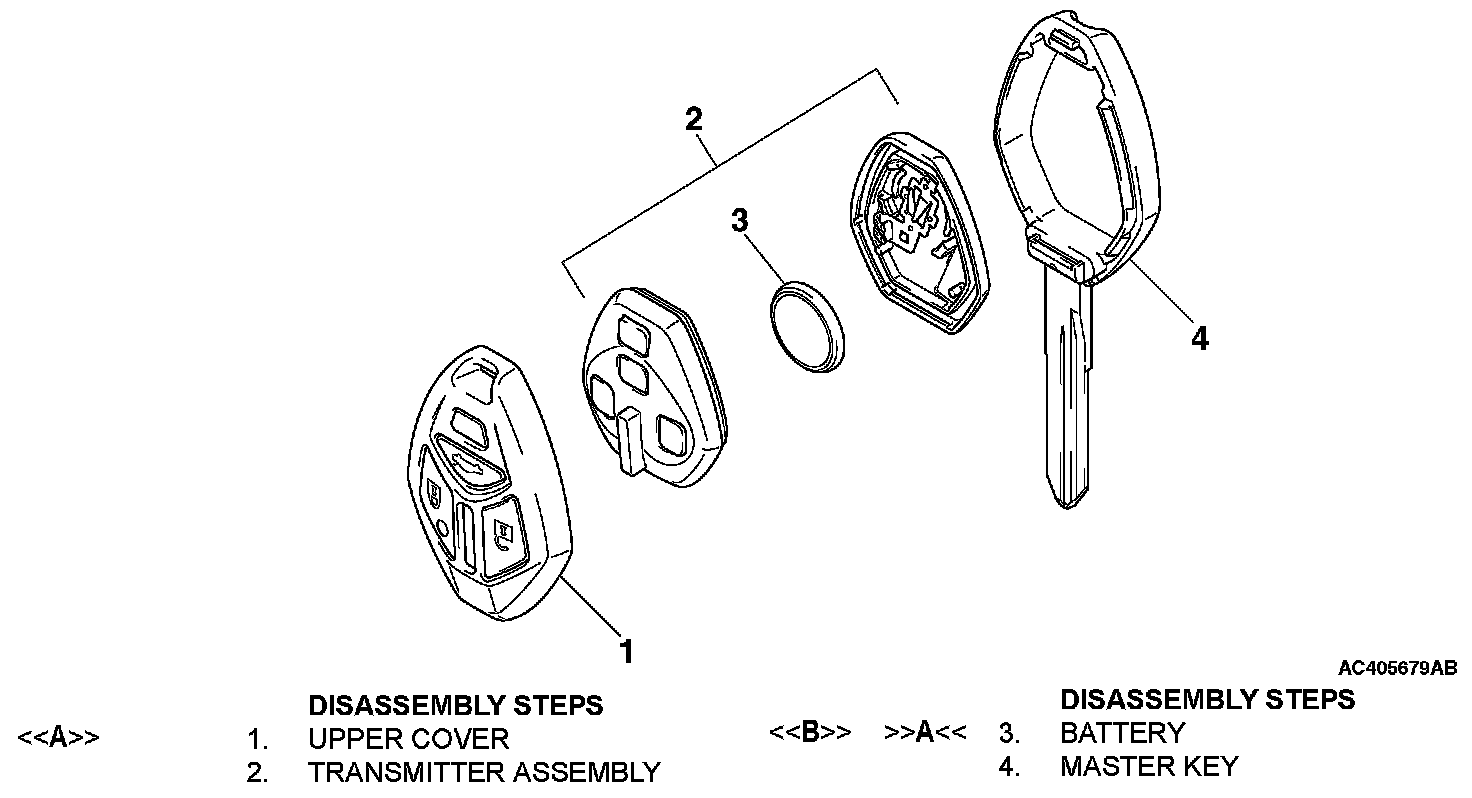 2

3

4

1

AC405679AB

DISASSEMBLY STEPS
<<A>> 1. UPPER COVER
2. TRANSMITTER ASSEMBLY

DISASSEMBLY STEPS
<<B>> >>A<< 3. BATTERY
4. MASTER KEY