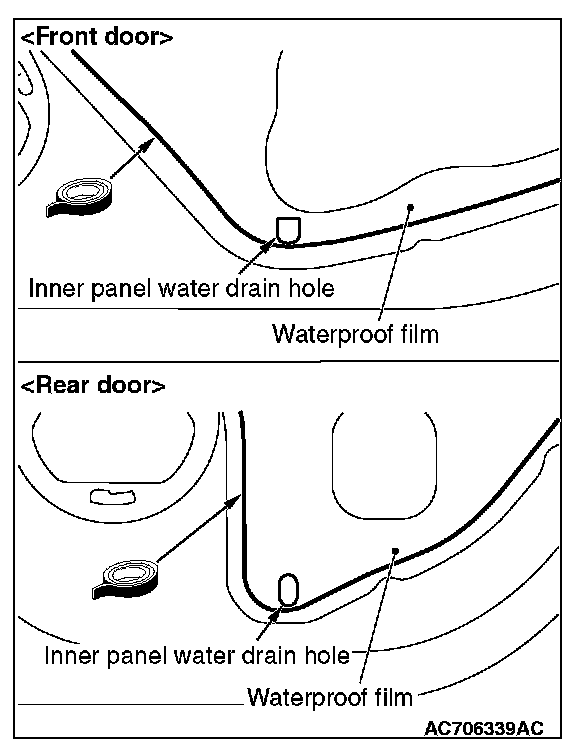 <Front door>

Inner panel water drain hole

Waterproof film

<Rear door>

Inner panel water drain hole

Waterproof film

AC706339AC