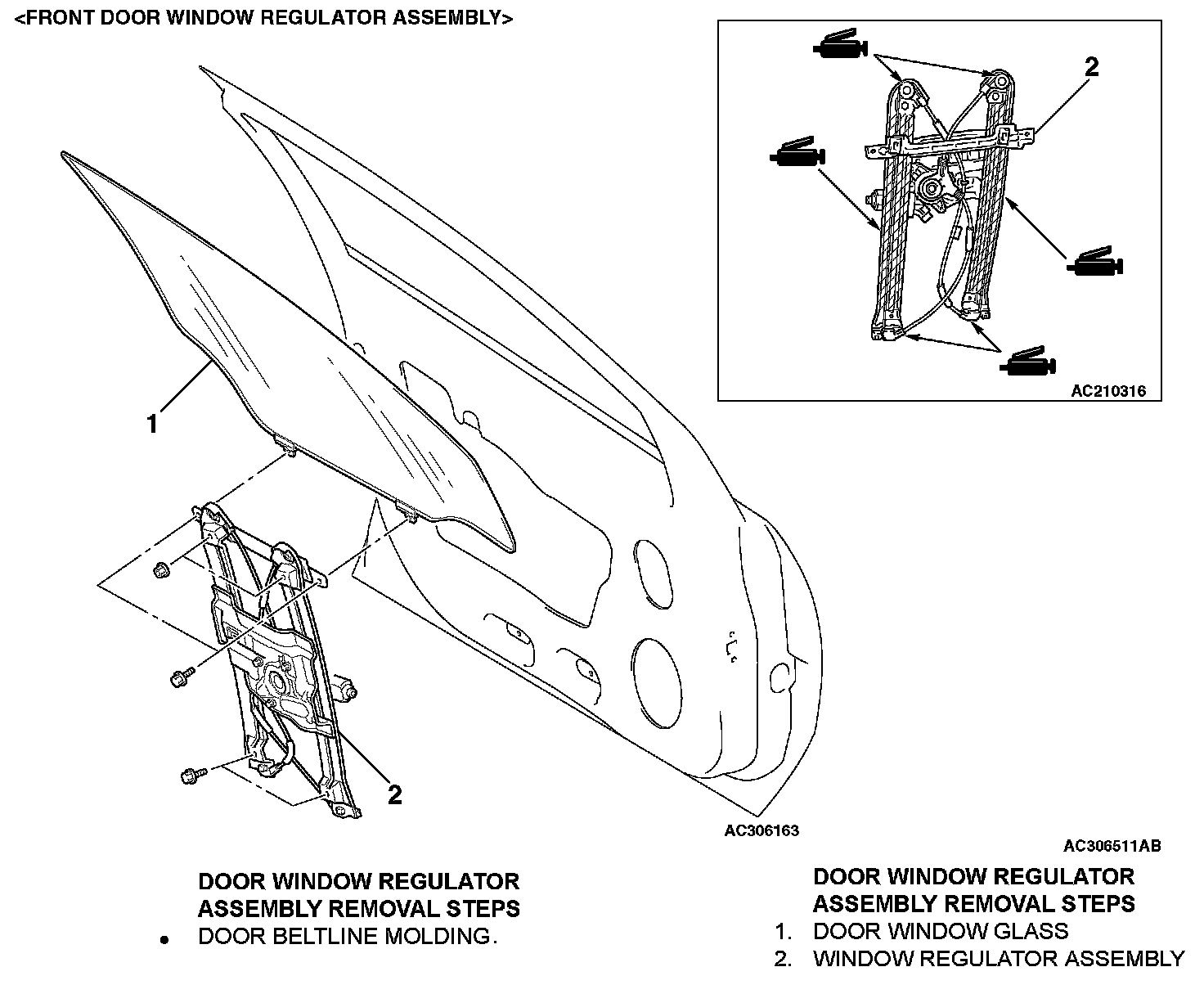 <FRONT DOOR WINDOW REGULATOR ASSEMBLY>

2

AC210316

1

2

AC306163

AC306511AB

DOOR WINDOW REGULATOR ASSEMBLY REMOVAL STEPS
• DOOR BELTLINE MOLDING.

DOOR WINDOW REGULATOR ASSEMBLY REMOVAL STEPS
1. DOOR WINDOW GLASS
2. WINDOW REGULATOR ASSEMBLY