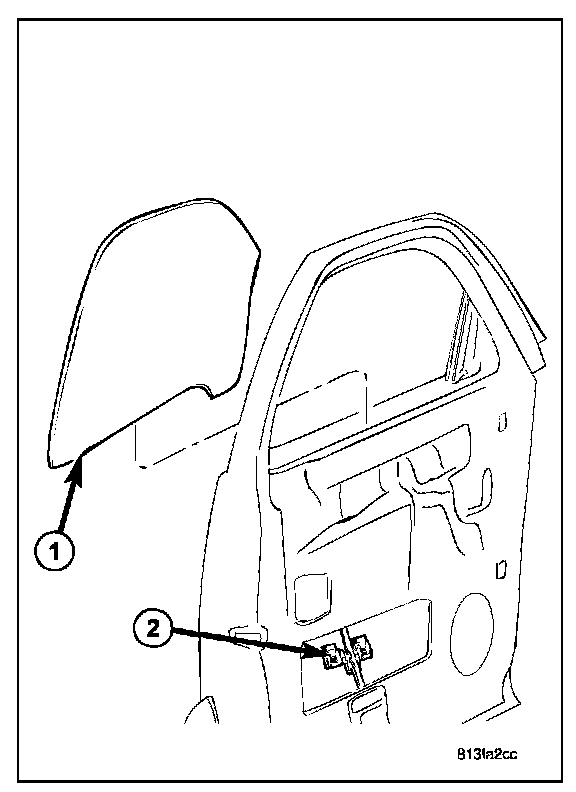 1
2
813fa2cc