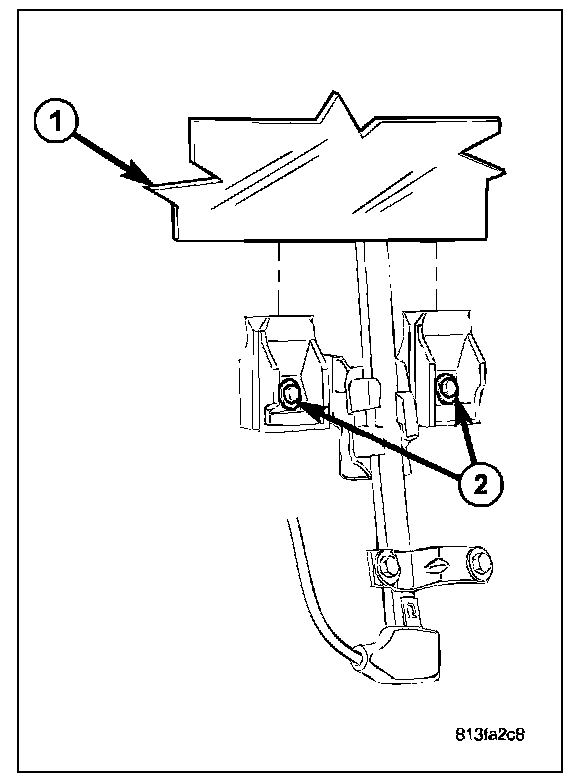 1
2
813fa2c8