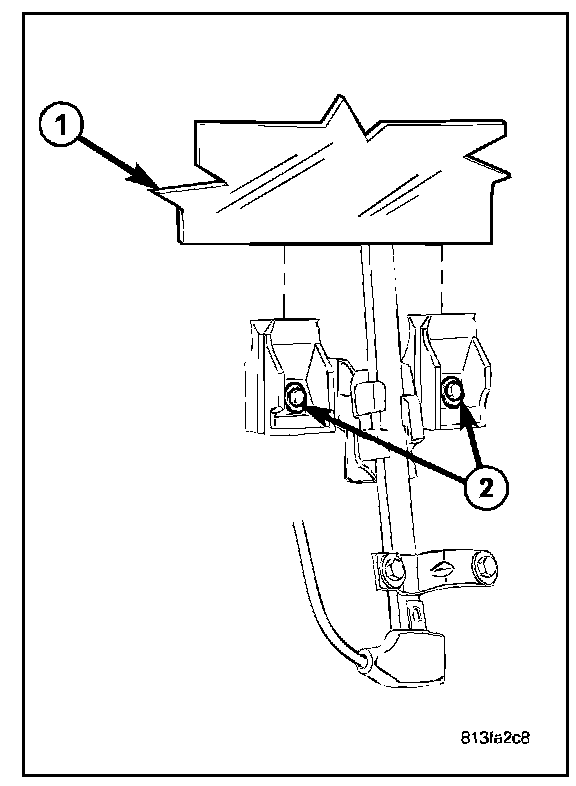 1
2
813fa2c8