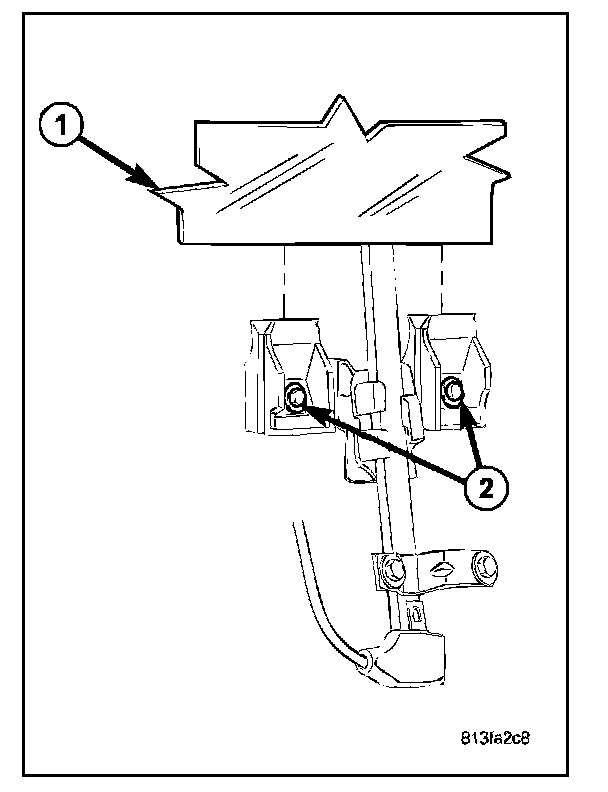 1
2
813fa2c8