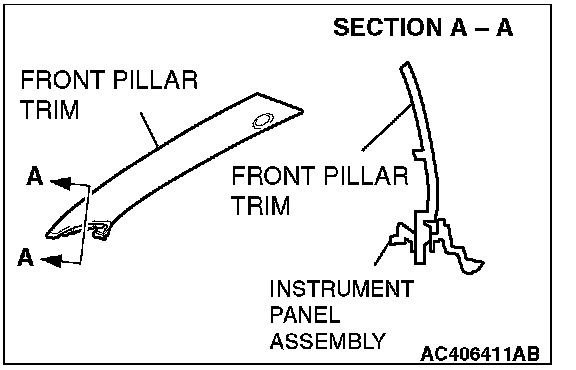 SECTION A – A

FRONT PILLAR TRIM

A

A

FRONT PILLAR TRIM

INSTRUMENT PANEL ASSEMBLY

AC406411AB