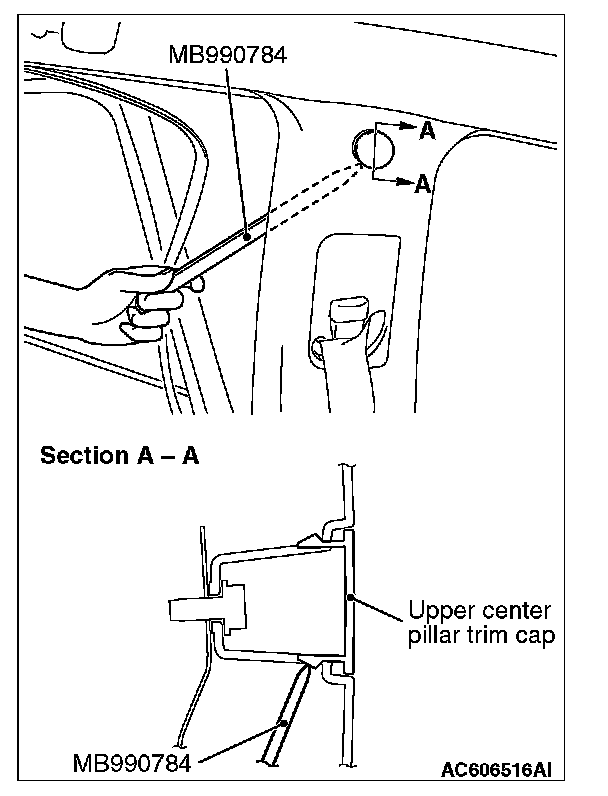 MB990784

A

A

Section A – A

Upper center pillar trim cap

MB990784

AC606516AI