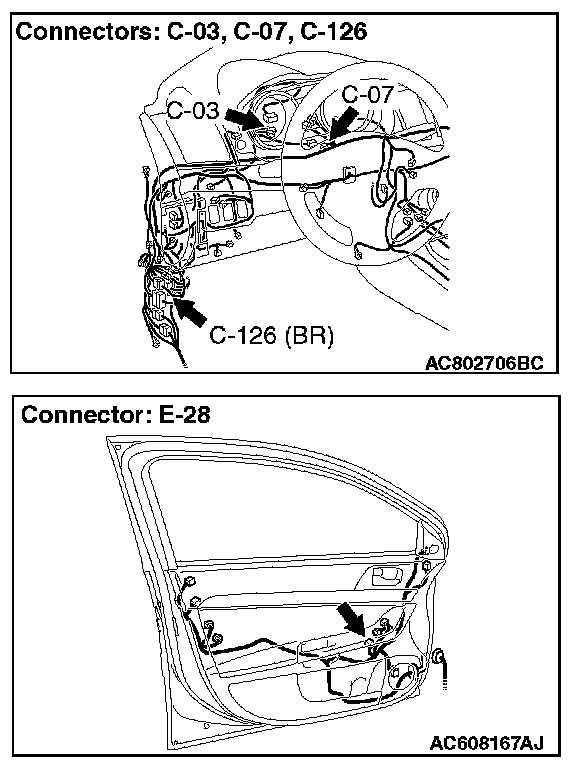 Connectors: C-03, C-07, C-126

C-03

C-07

C-126 (BR)

AC802706BC

Connector: E-28

AC608167AJ