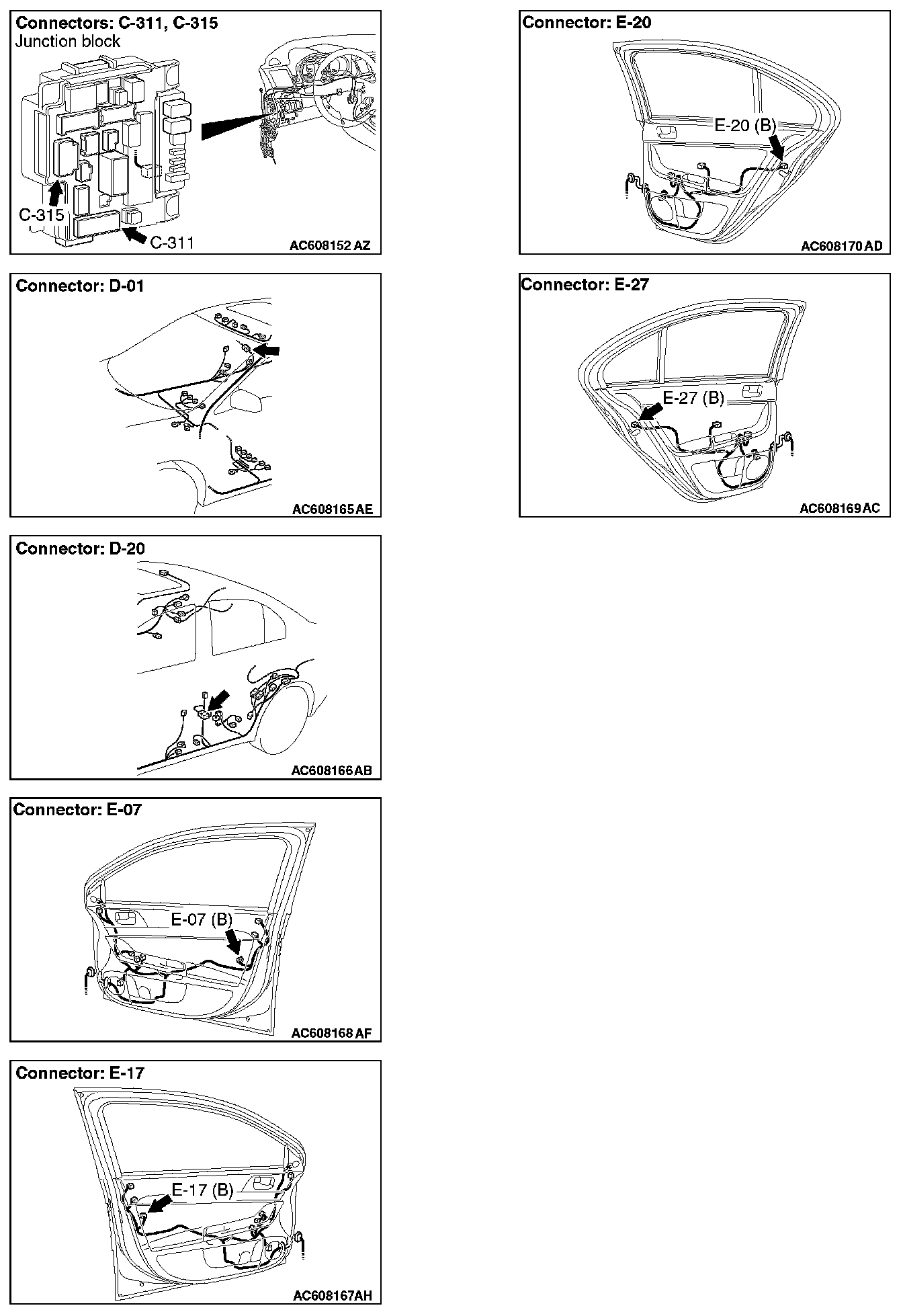 Connectors: C-311, C-315
Junction block

C-315
C-311
AC608152 AZ

Connector: D-01

AC608165 AE

Connector: D-20

AC608166 AB

Connector: E-07

E-07 (B)
AC608168 AF

Connector: E-17

E-17 (B)
AC608167AH

Connector: E-20

E-20 (B)
AC608170 AD

Connector: E-27

E-27 (B)
AC608169 AC