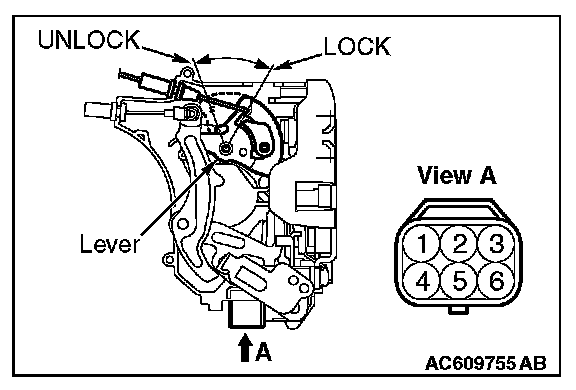 UNLOCK
LOCK
Lever
View A
1 2 3
4 5 6
A
AC609755 AB