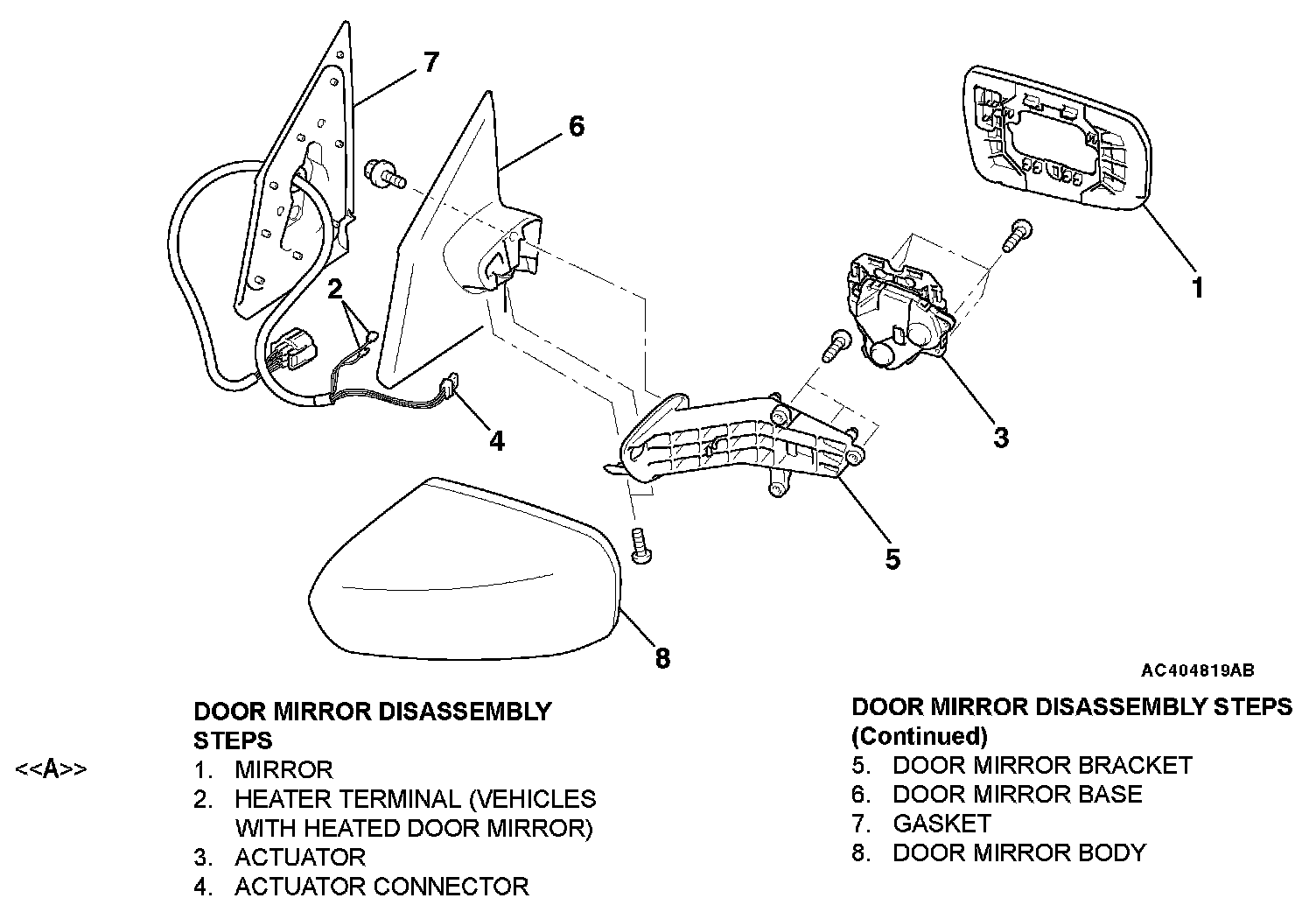 7
6
1
2
3
4
5
8
AC404819AB

DOOR MIRROR DISASSEMBLY STEPS
<<A>> 1. MIRROR
2. HEATER TERMINAL (VEHICLES WITH HEATED DOOR MIRROR)
3. ACTUATOR
4. ACTUATOR CONNECTOR

DOOR MIRROR DISASSEMBLY STEPS (Continued)
5. DOOR MIRROR BRACKET
6. DOOR MIRROR BASE
7. GASKET
8. DOOR MIRROR BODY