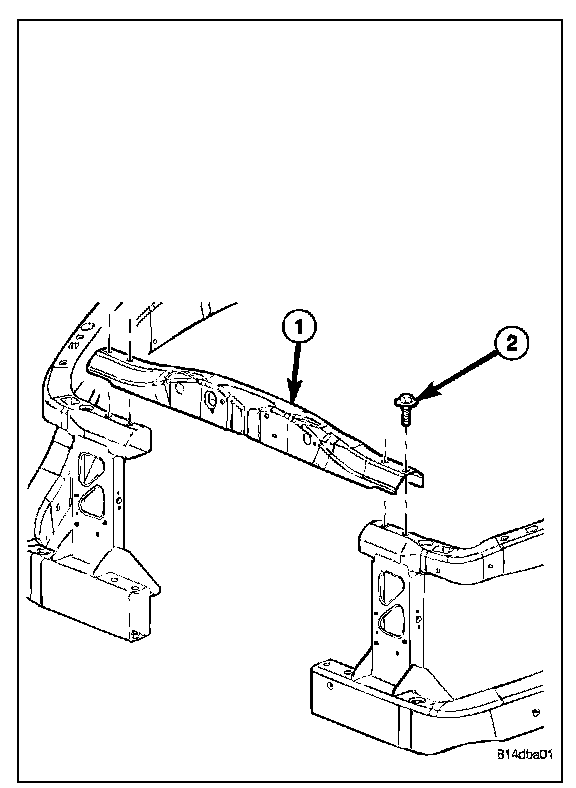 1
2
814dba01