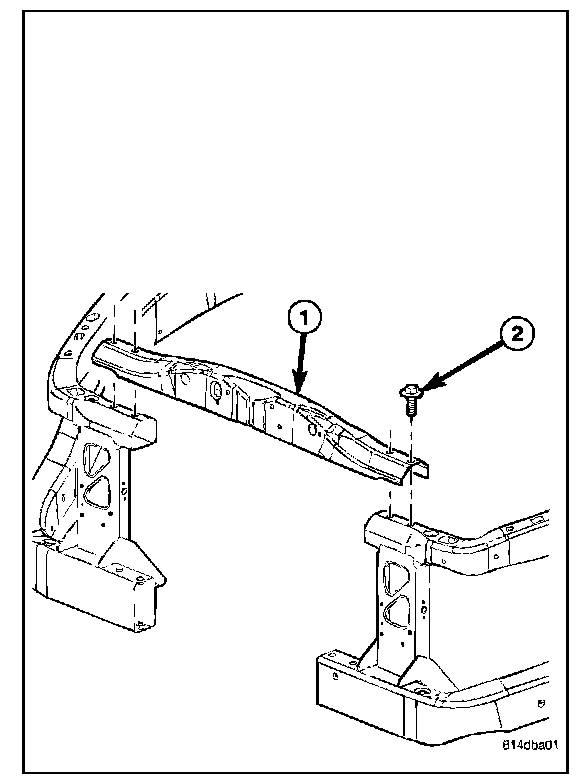 1
2
814dba01