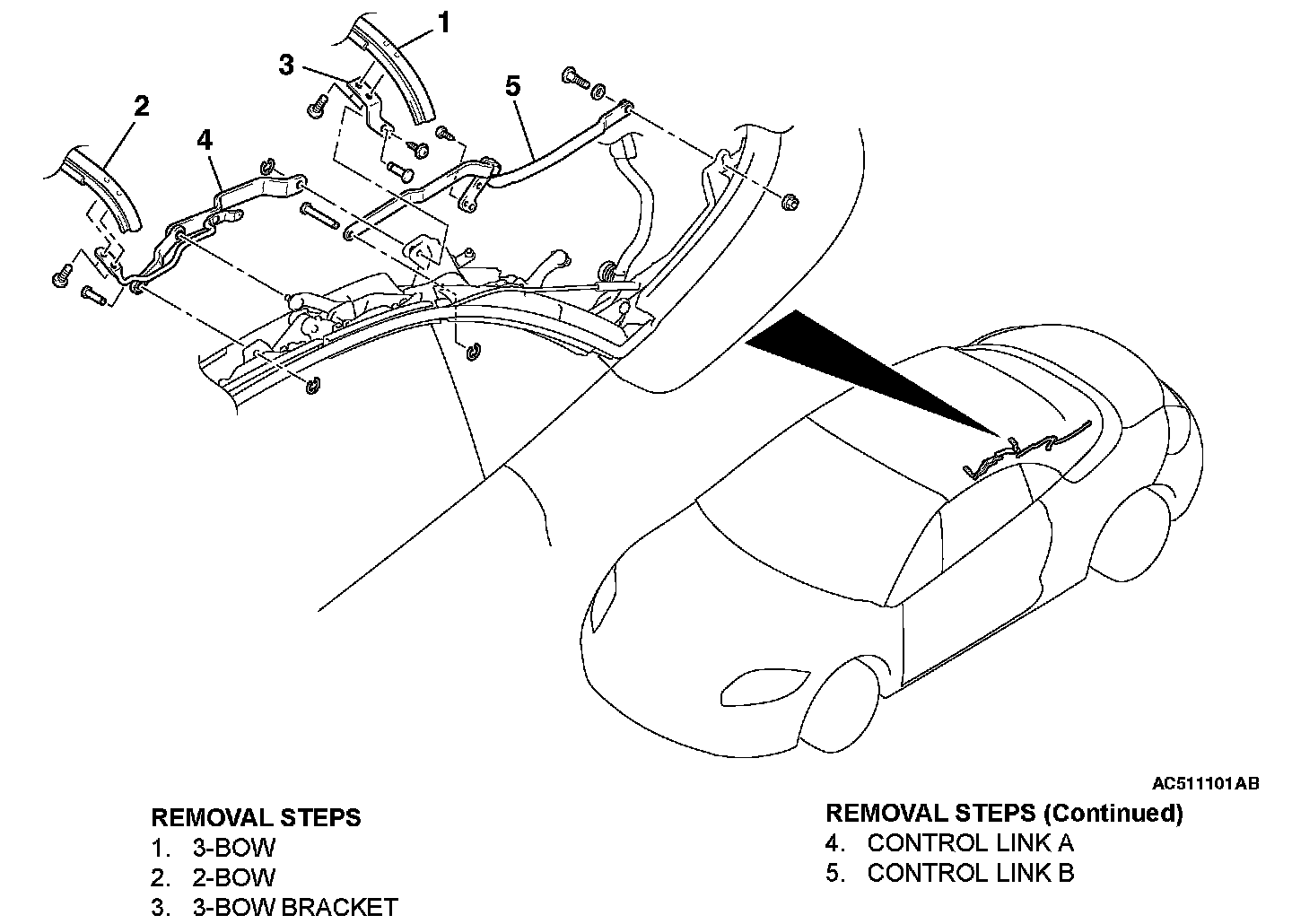 1
3
5
2
4

AC511101AB

REMOVAL STEPS
1. 3-BOW
2. 2-BOW
3. 3-BOW BRACKET

REMOVAL STEPS (Continued)
4. CONTROL LINK A
5. CONTROL LINK B